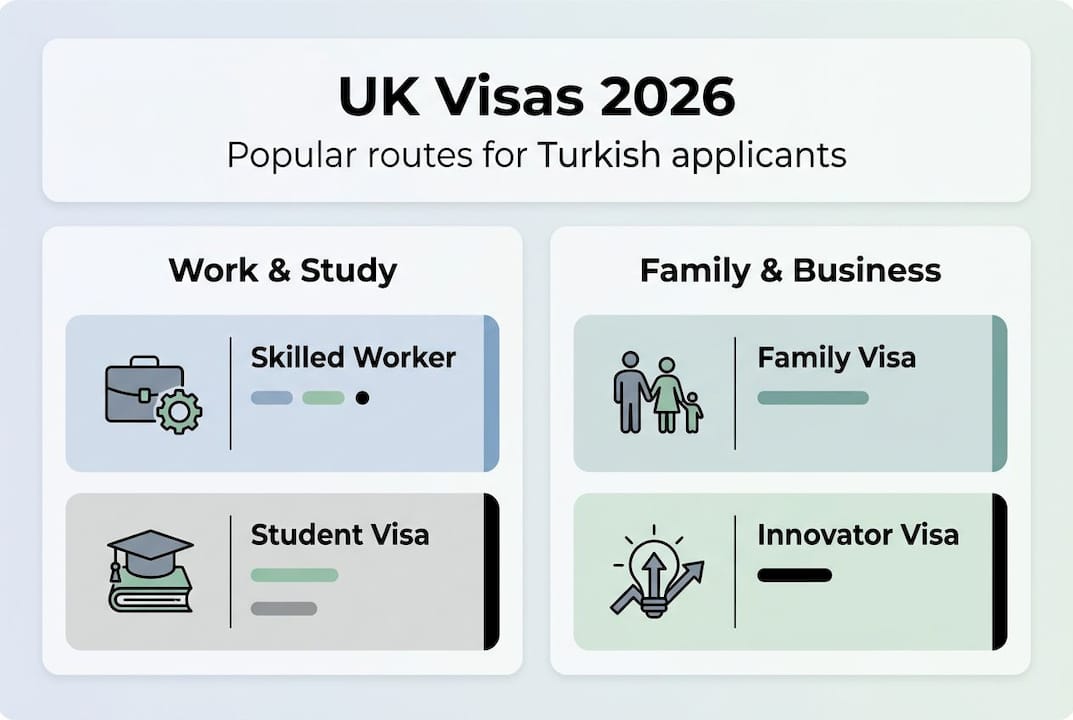 UK Visas 2026

Popular routes for Turkish applicants

Work & Study

Skilled Worker

Student Visa

Family & Business

Family Visa

Innovator Visa