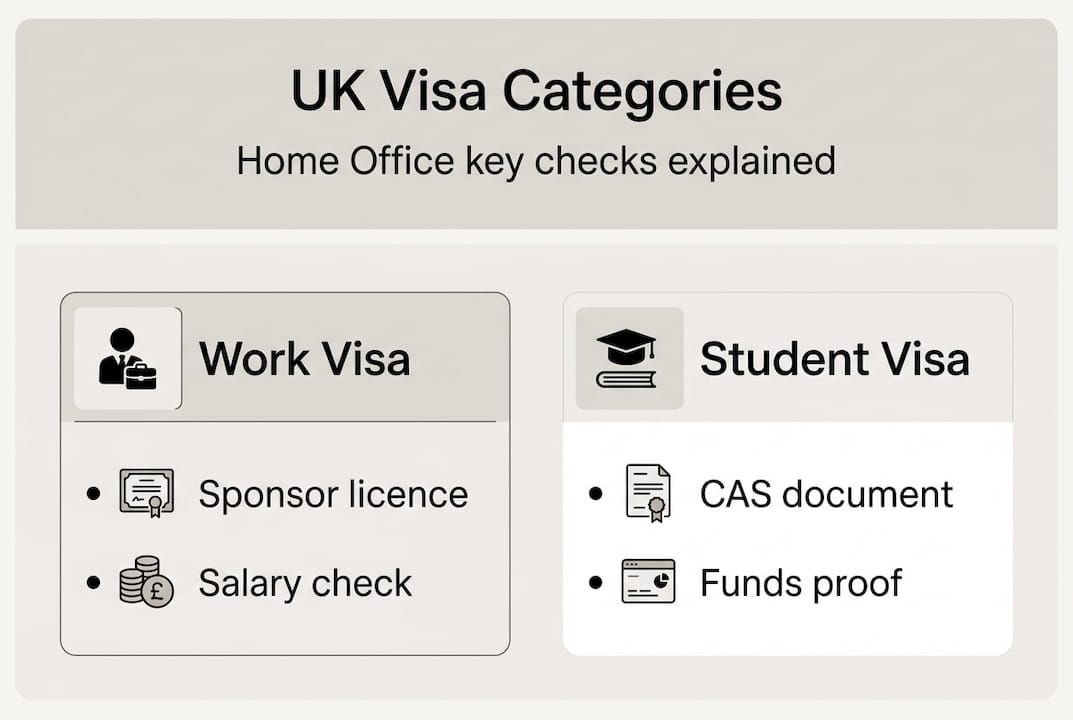 UK Visa Categories

Home Office key checks explained

Work Visa

- Sponsor licence
- Salary check

Student Visa

- CAS document
- Funds proof