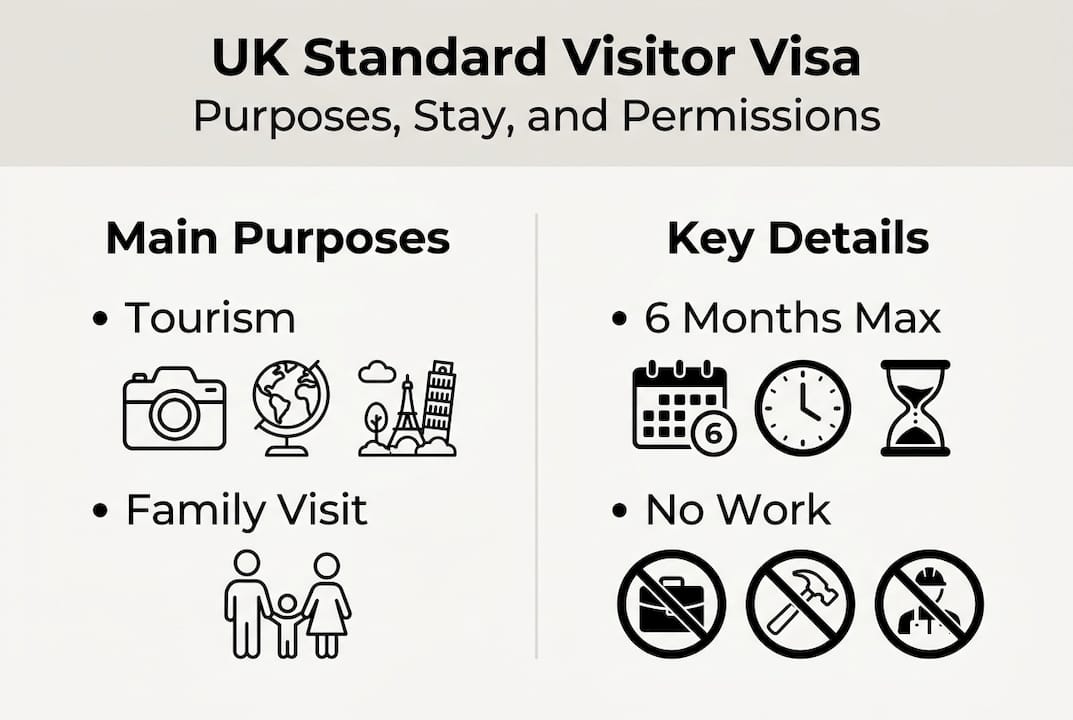 UK Standard Visitor Visa
Purposes, Stay, and Permissions

Main Purposes

• Tourism

• Family Visit

Key Details

• 6 Months Max

6

• No Work