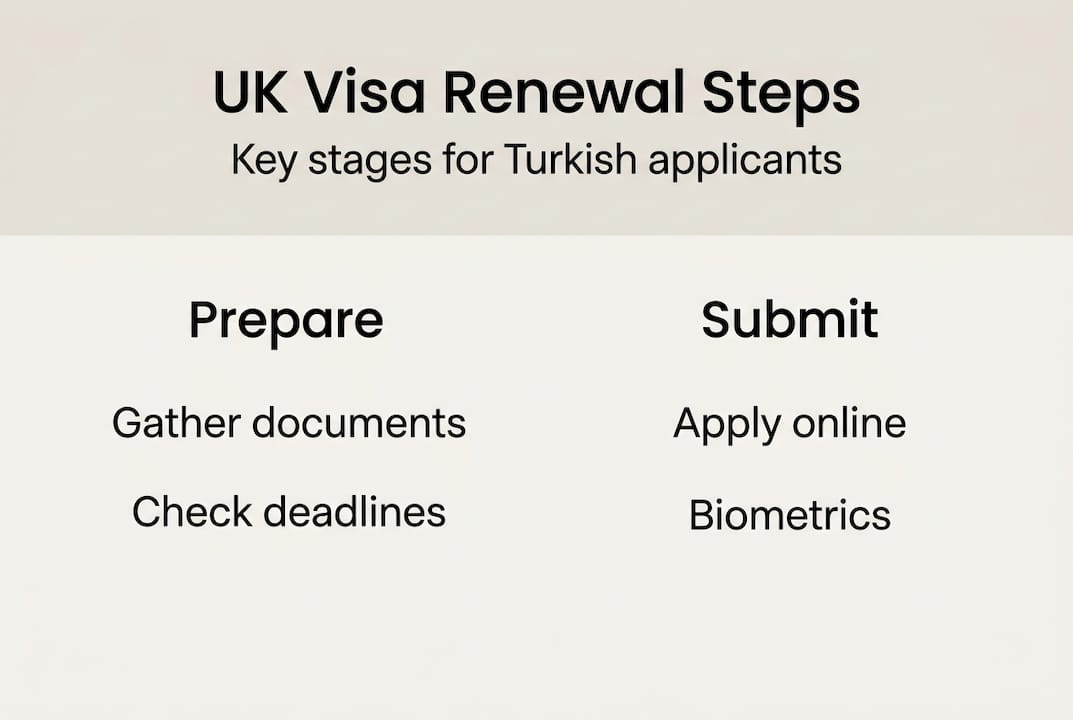 UK Visa Renewal Steps
Key stages for Turkish applicants

Prepare

Gather documents

Check deadlines

Submit

Apply online

Biometrics