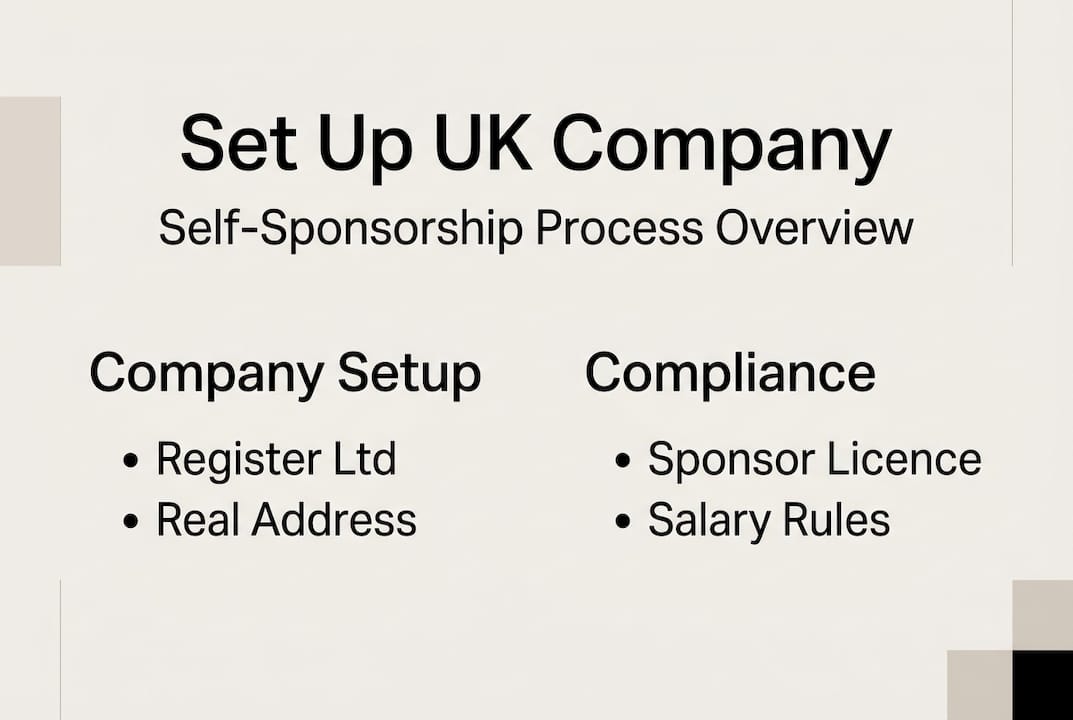 Set Up UK Company

Self-Sponsorship Process Overview

Company Setup

• Register Ltd
• Real Address

Compliance

• Sponsor Licence
• Salary Rules