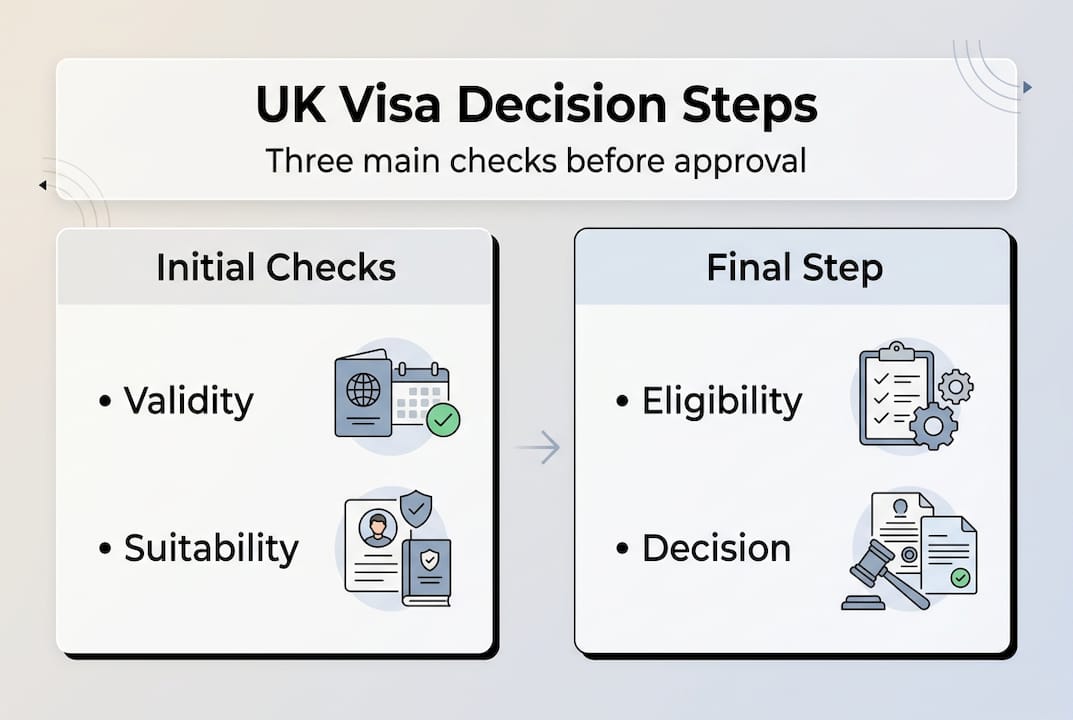 UK Visa Decision Steps
Three main checks before approval

Initial Checks

• Validity

• Suitability

Final Step

• Eligibility

• Decision