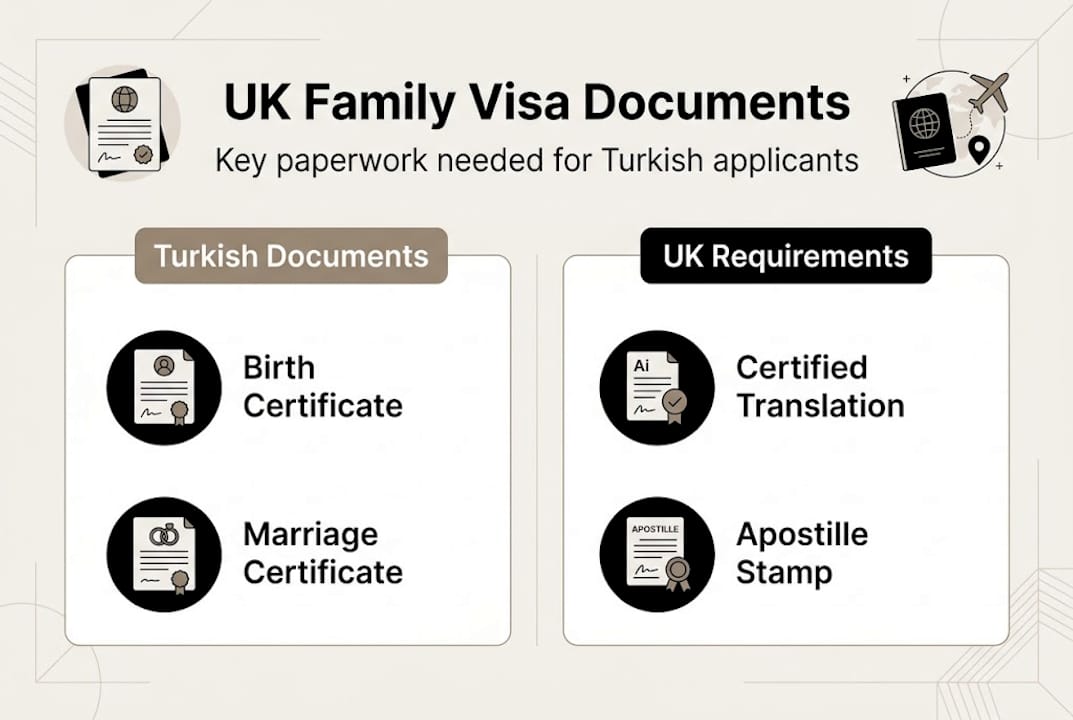 UK Family Visa Documents

Key paperwork needed for Turkish applicants

Turkish Documents

Birth Certificate

Marriage Certificate

UK Requirements

Ai

Certified Translation

APOSTILLE

Apostille Stamp