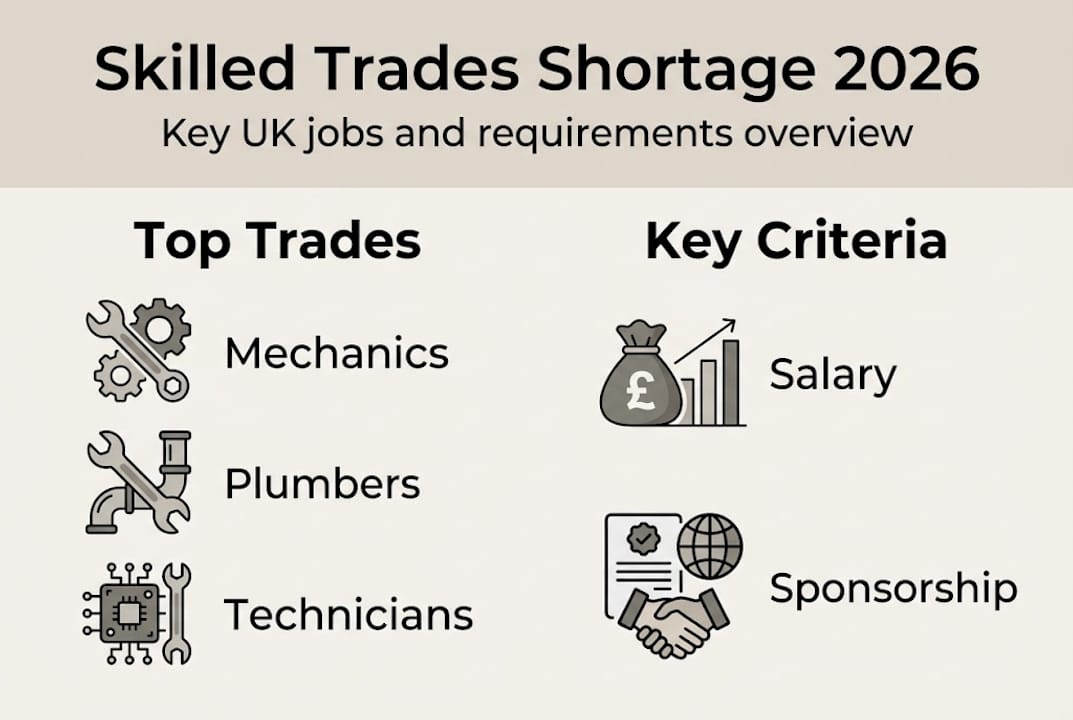 Skilled Trades Shortage 2026
Key UK jobs and requirements overview

Top Trades

Mechanics

Plumbers

Technicians

Key Criteria

£

Salary

Sponsorship