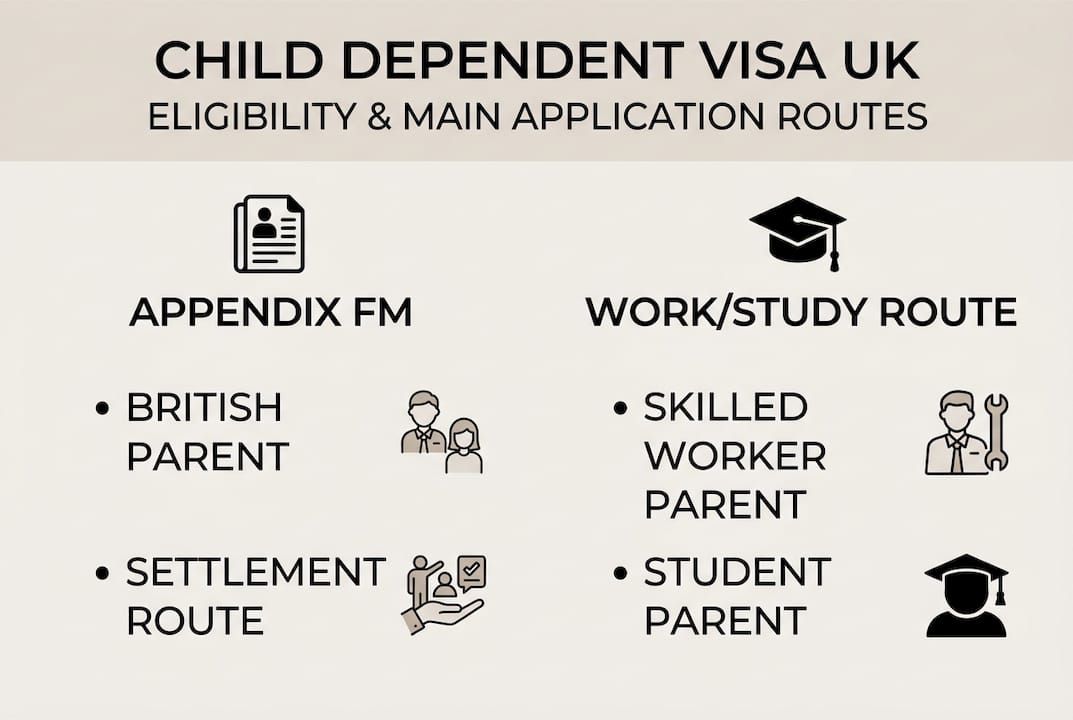 CHILD DEPENDENT VISA UK
ELIGIBILITY & MAIN APPLICATION ROUTES

APPENDIX FM

• BRITISH PARENT

• SETTLEMENT ROUTE

WORK/STUDY ROUTE

• SKILLED WORKER PARENT

• STUDENT PARENT