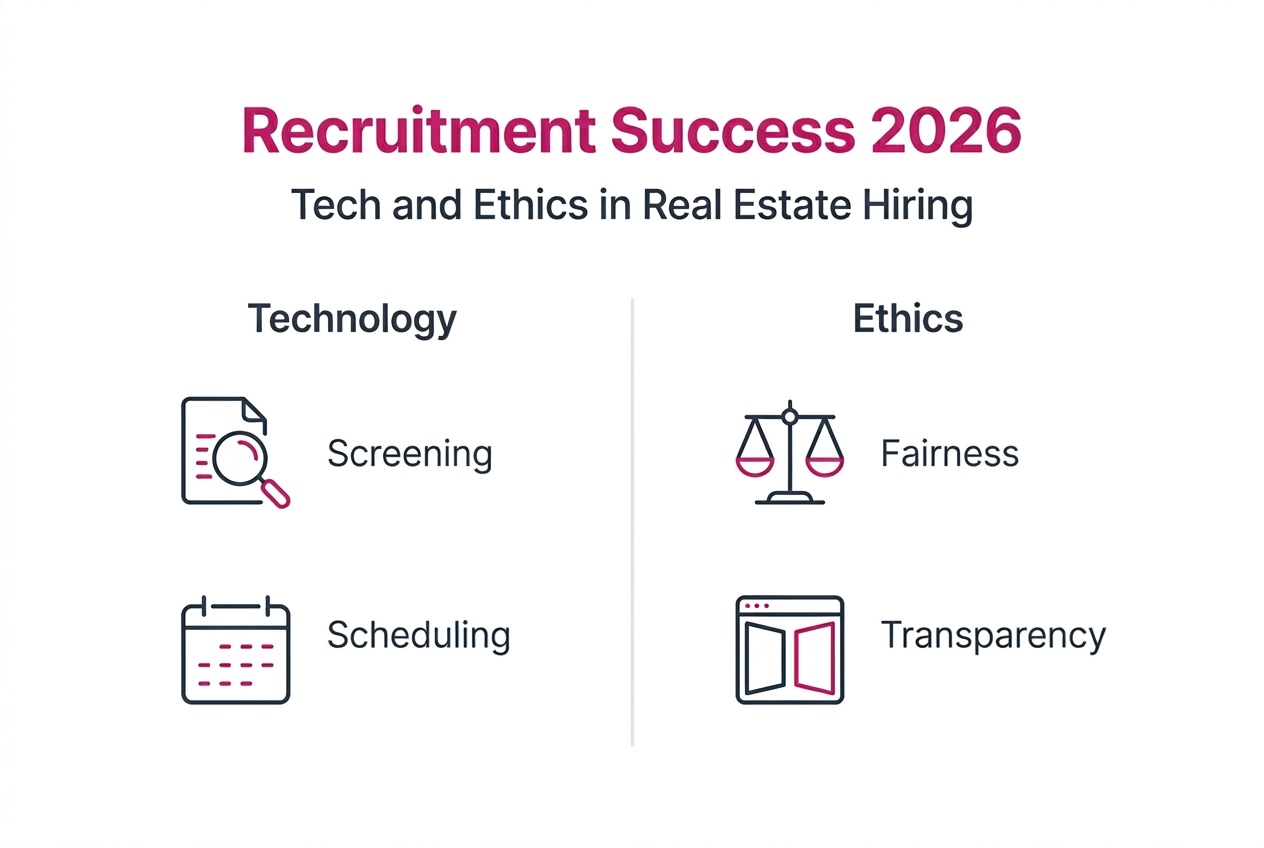 Recruitment Success 2026

Tech and Ethics in Real Estate Hiring

Technology

Screening

Scheduling

Ethics

Fairness

Transparency