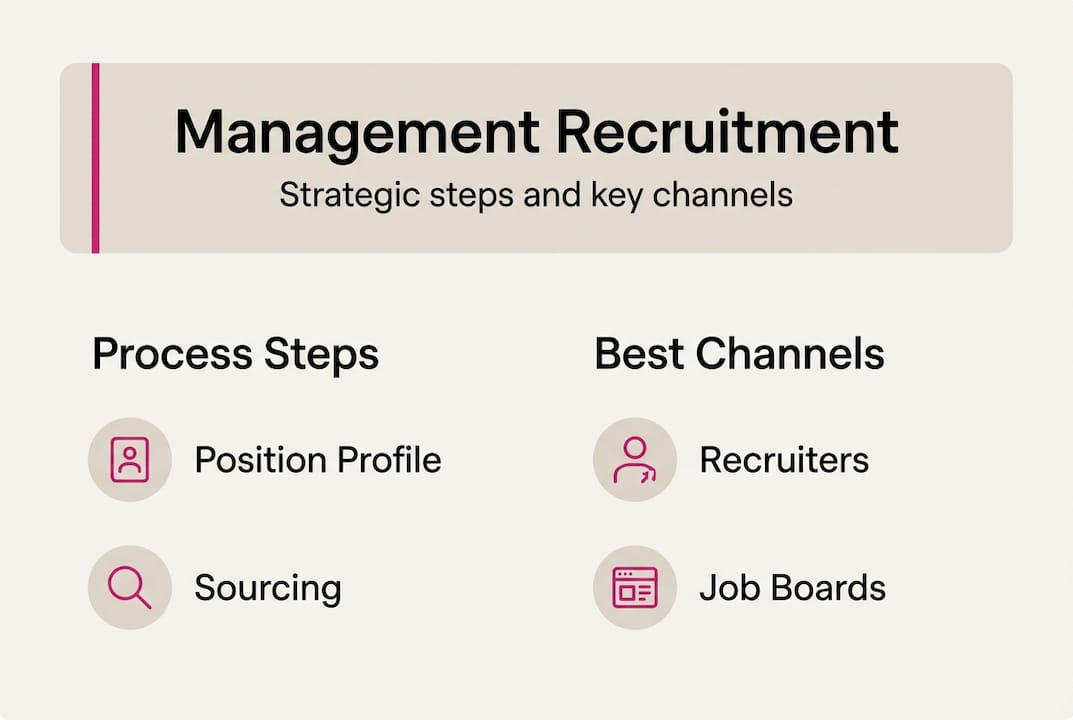 Management Recruitment
Strategic steps and key channels

Process Steps

Position Profile

Sourcing

Best Channels

Recruiters

Job Boards