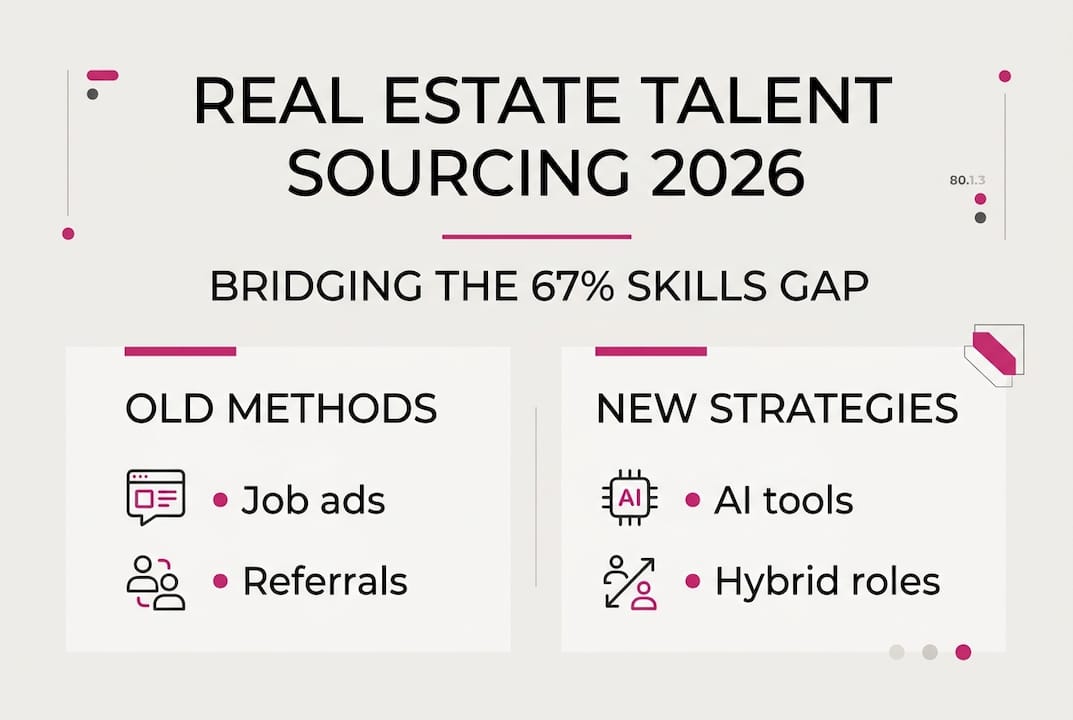 REAL ESTATE TALENT SOURCING 2026

80.1.3

BRIDGING THE 67% SKILLS GAP

OLD METHODS

• Job ads

• Referrals

NEW STRATEGIES

AI

• AI tools

• Hybrid roles