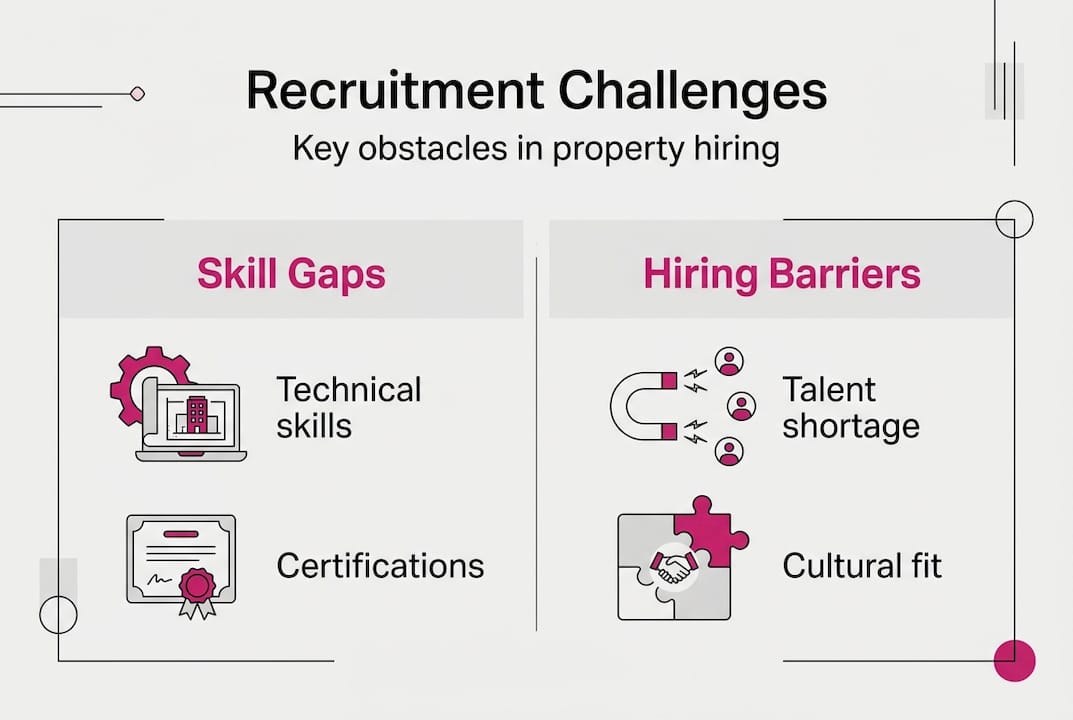 Recruitment Challenges
Key obstacles in property hiring

Skill Gaps

Technical skills

Certifications

Hiring Barriers

Talent shortage

Cultural fit