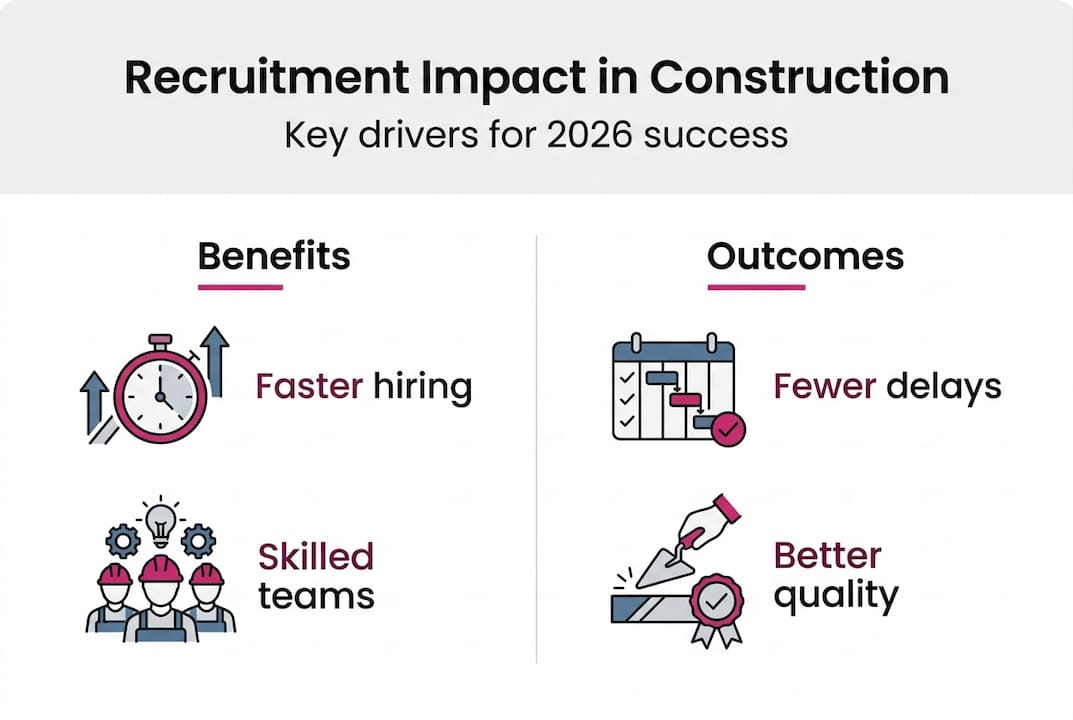 Recruitment Impact in Construction
Key drivers for 2026 success

Benefits

Faster hiring

Skilled teams

Outcomes

Fewer delays

Better quality