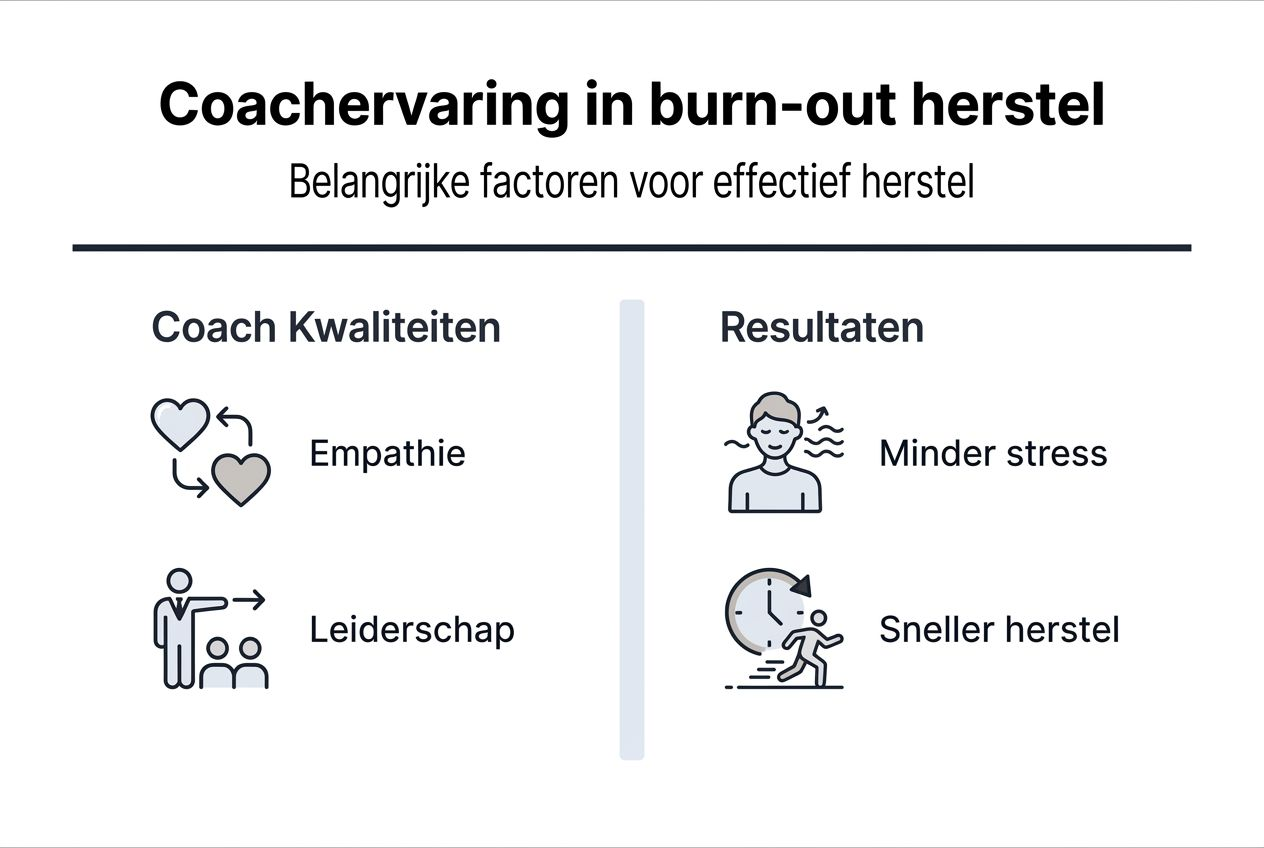 Coachervaring in burn-out herstel

Belangrijke factoren voor effectief herstel

Coach Kwaliteiten

Empathie

Leiderschap

Resultaten

Minder stress

Sneller herstel