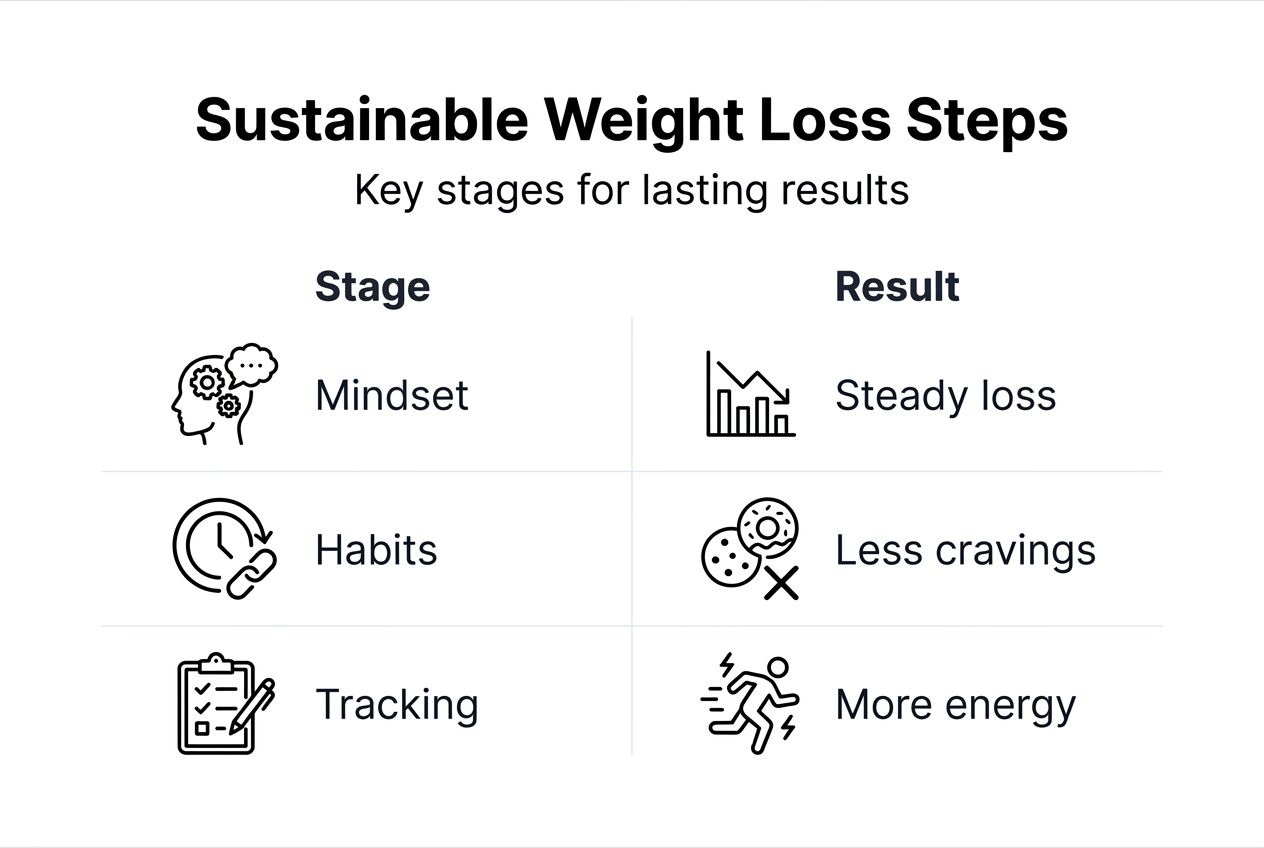 Sustainable Weight Loss Steps

Key stages for lasting results

| Stage | Result |
|---|---|
| Mindset | Steady loss |
| Habits | Less cravings |
| Tracking | More energy |