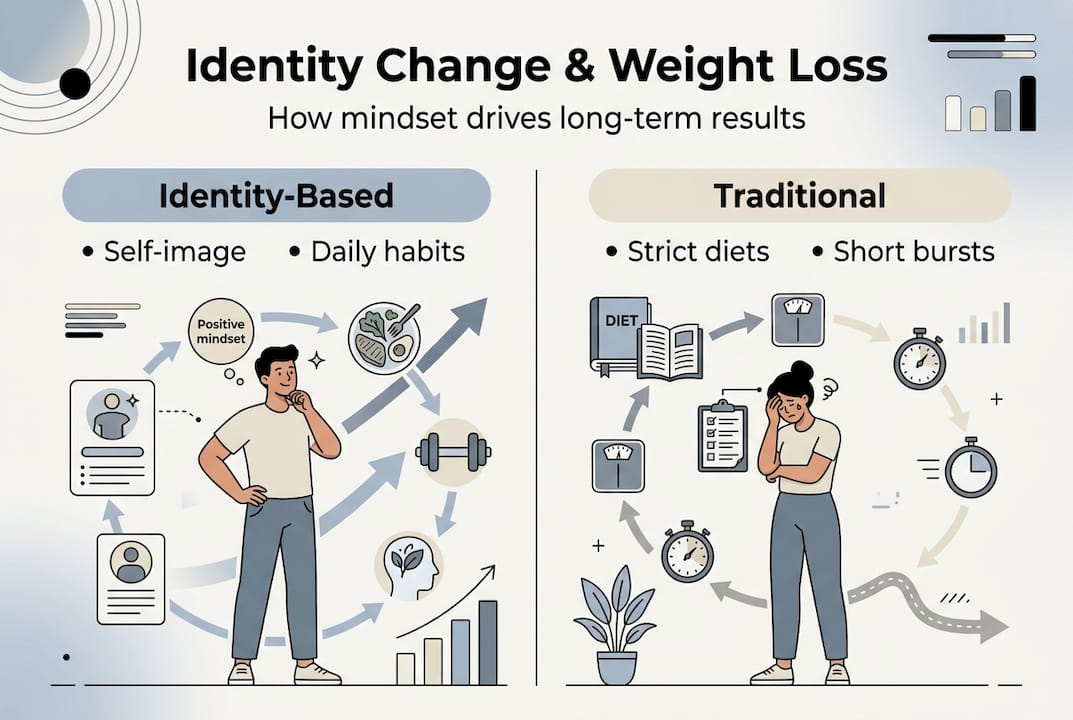 Identity Change & Weight Loss

How mindset drives long-term results

Identity-Based

• Self-image • Daily habits

Positive mindset

Traditional

• Strict diets • Short bursts

DIET