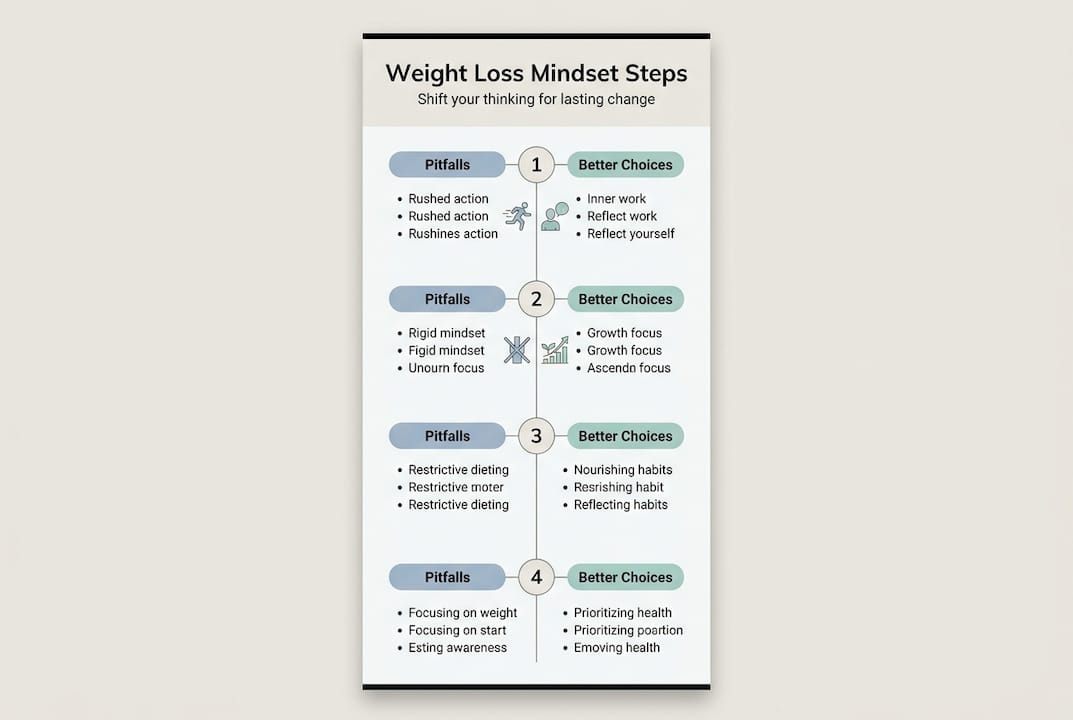 Weight Loss Mindset Steps

Shift your thinking for lasting change

Pitfalls

1

Better Choices

- Rushed action
- Rushed action
- Rushines action

- Inner work
- Reflect work
- Reflect yourself

Pitfalls

2

Better Choices

- Rigid mindset
- Figid mindset
- Unourn focus

- Growth focus
- Growth focus
- Ascendn focus

Pitfalls

3

Better Choices

- Restrictive dieting
- Restrictive moter
- Restrictive dieting

- Nourishing habits
- Resrishing habit
- Reflecting habits

Pitfalls

4

Better Choices

- Focusing on weight
- Focusing on start
- Esting awareness

- Prioritizing health
- Prioritizing poartion
- Emoving health