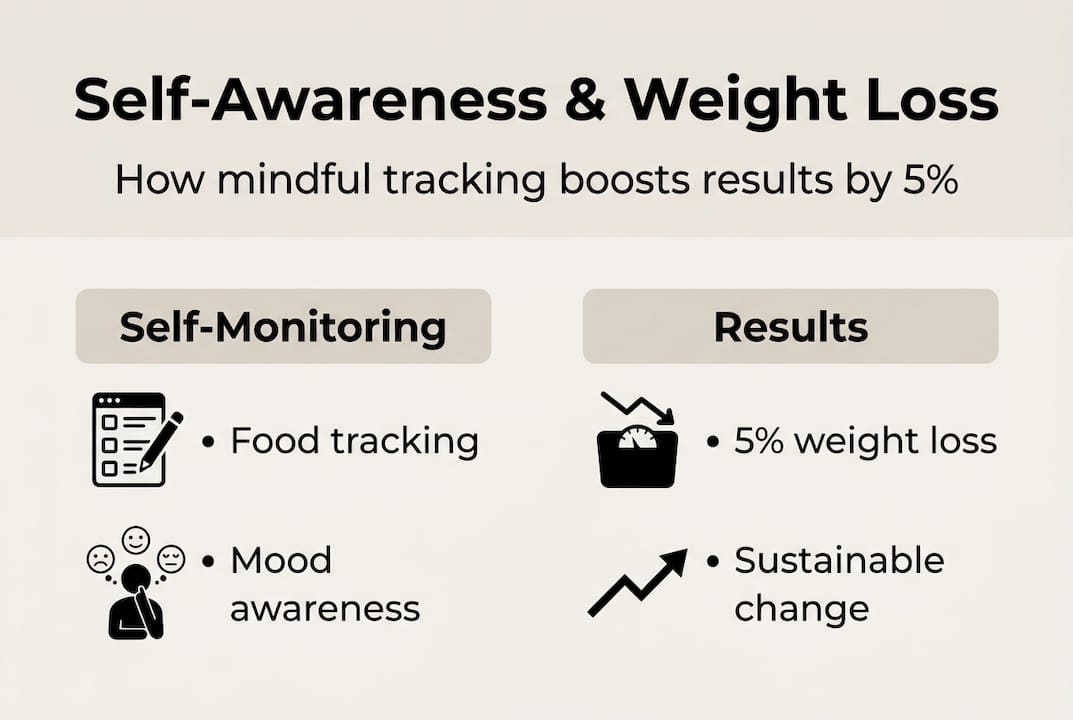 Self-Awareness & Weight Loss

How mindful tracking boosts results by 5%

Self-Monitoring

• Food tracking

• Mood awareness

Results

• 5% weight loss

• Sustainable change