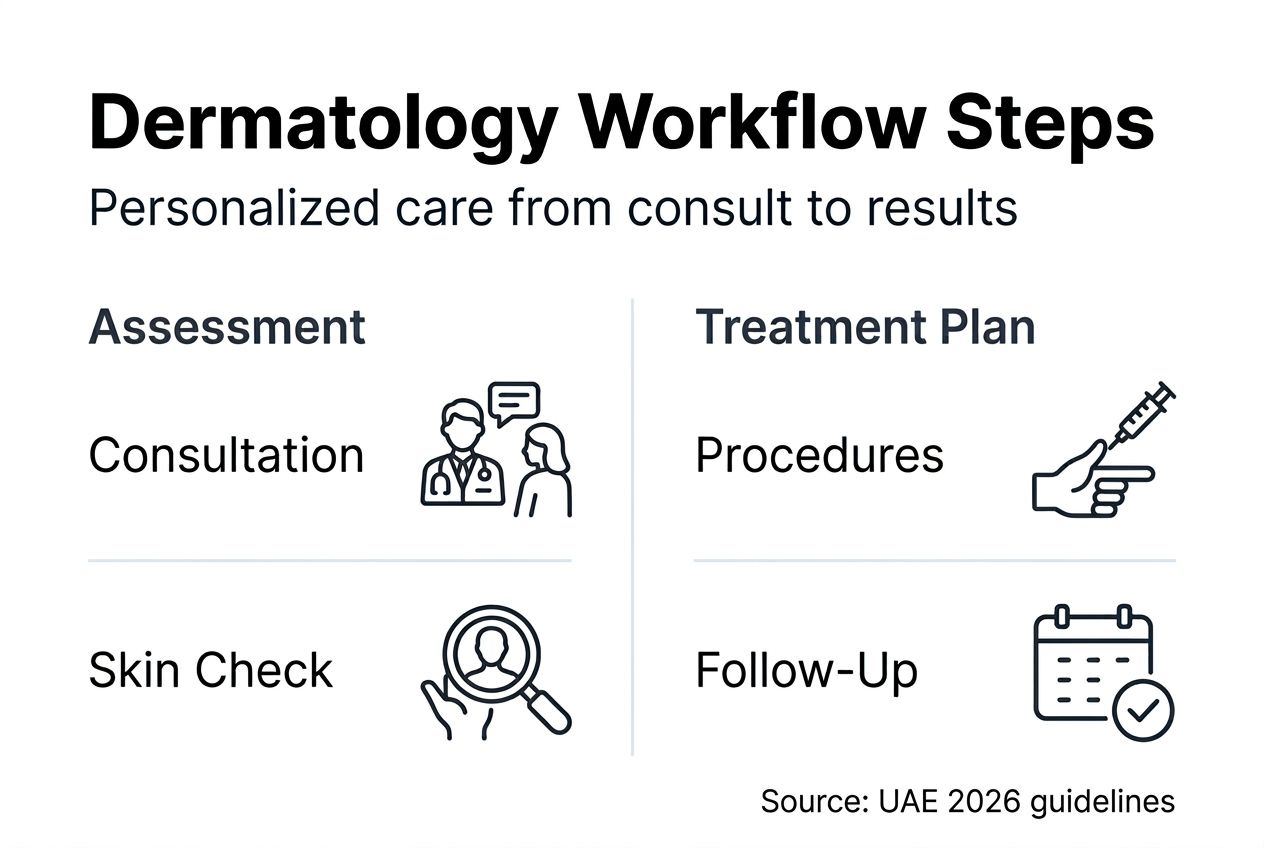 Dermatology Workflow Steps

Personalized care from consult to results

Assessment

Consultation

Skin Check

Treatment Plan

Procedures

Follow-Up

Source: UAE 2026 guidelines