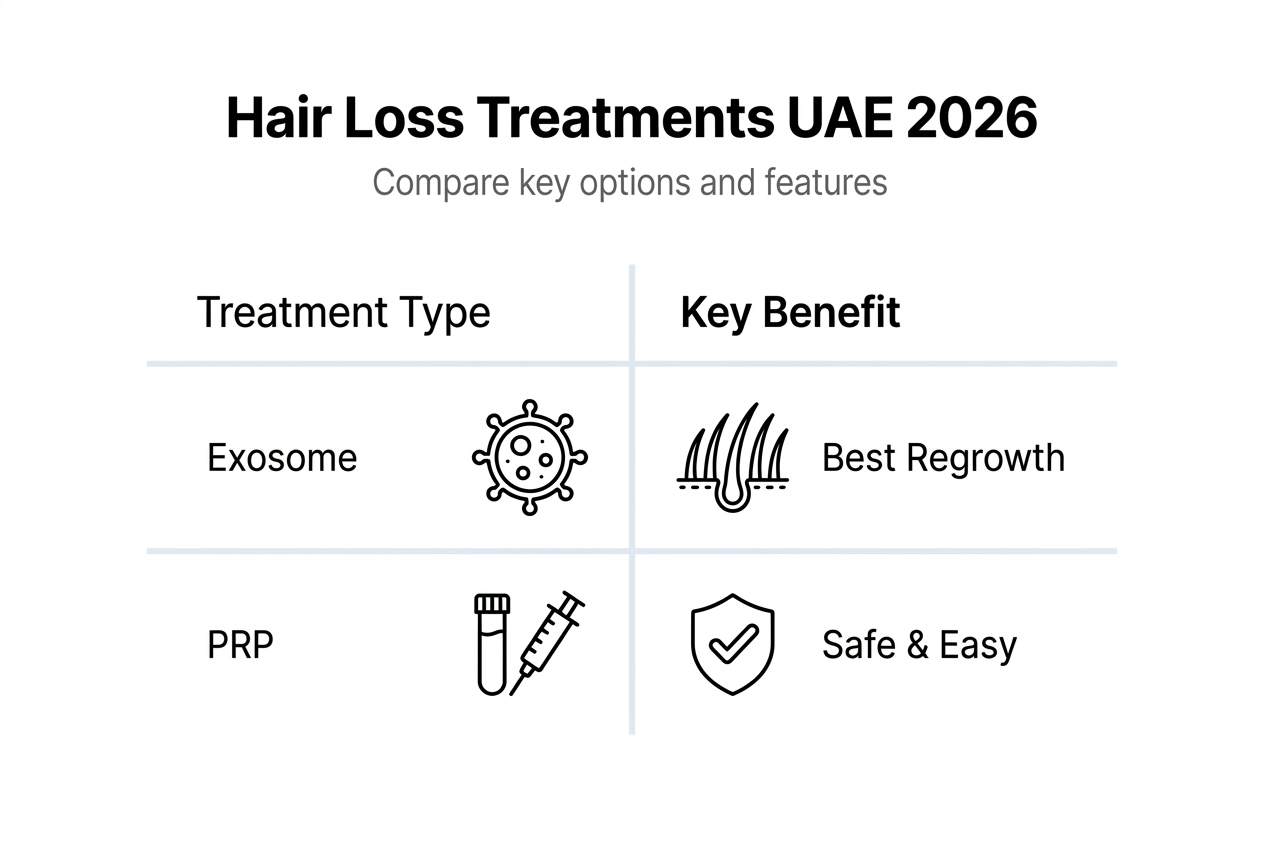 Hair Loss Treatments UAE 2026

Compare key options and features

| Treatment Type | Key Benefit |
|---|---|
| Exosome | Best Regrowth |
| PRP | Safe & Easy |