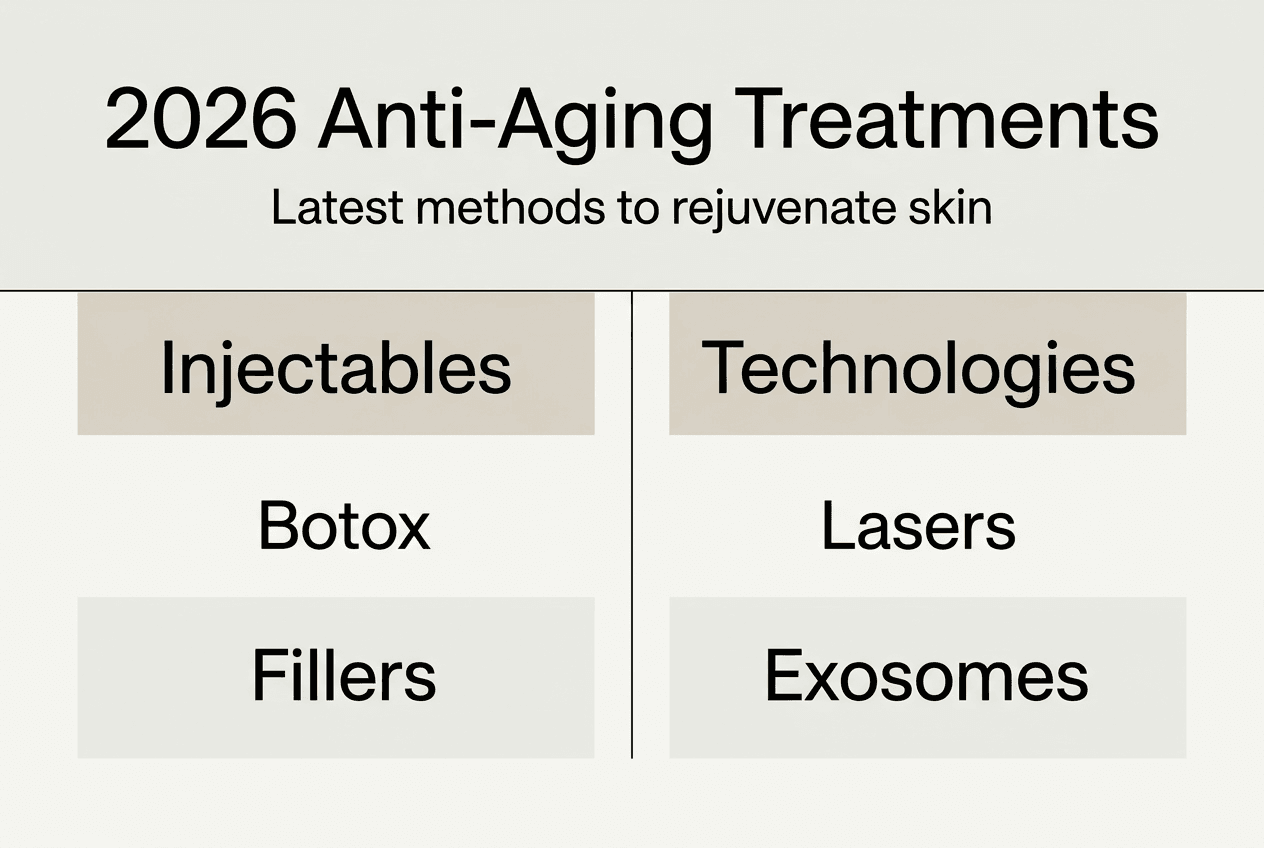 2026 Anti-Aging Treatments

Latest methods to rejuvenate skin

| Injectables | Technologies |
|---|---|
| Botox | Lasers |
| Fillers | Exosomes |