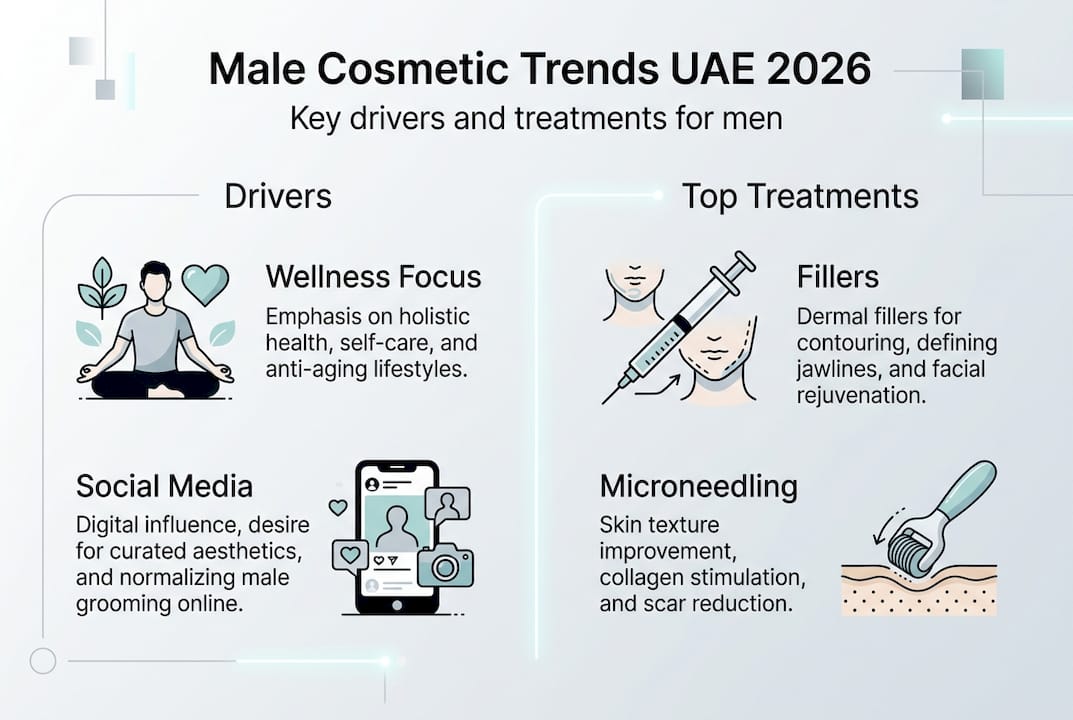 Male Cosmetic Trends UAE 2026

Key drivers and treatments for men

Drivers

Wellness Focus

Emphasis on holistic health, self-care, and anti-aging lifestyles.

Social Media

Digital influence, desire for curated aesthetics, and normalizing male grooming online.

Top Treatments

Fillers

Dermal fillers for contouring, defining jawlines, and facial rejuvenation.

Microneedling

Skin texture improvement, collagen stimulation, and scar reduction.