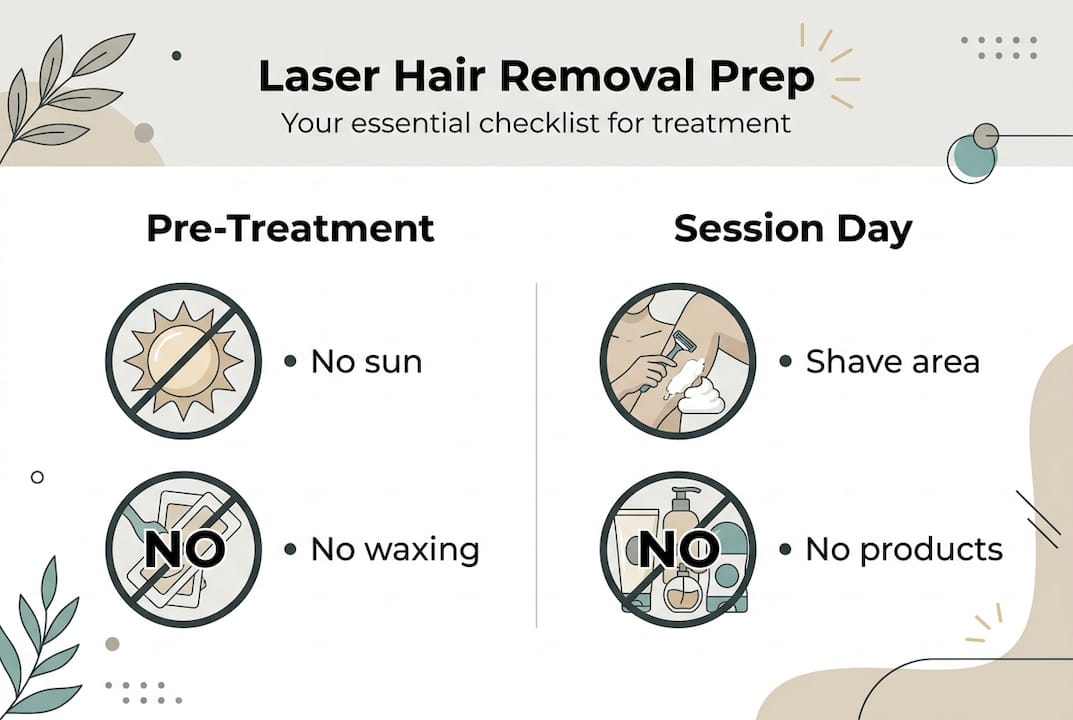 Laser Hair Removal Prep
Your essential checklist for treatment

Pre-Treatment

• No sun

NO

• No waxing

Session Day

• Shave area

NO

• No products