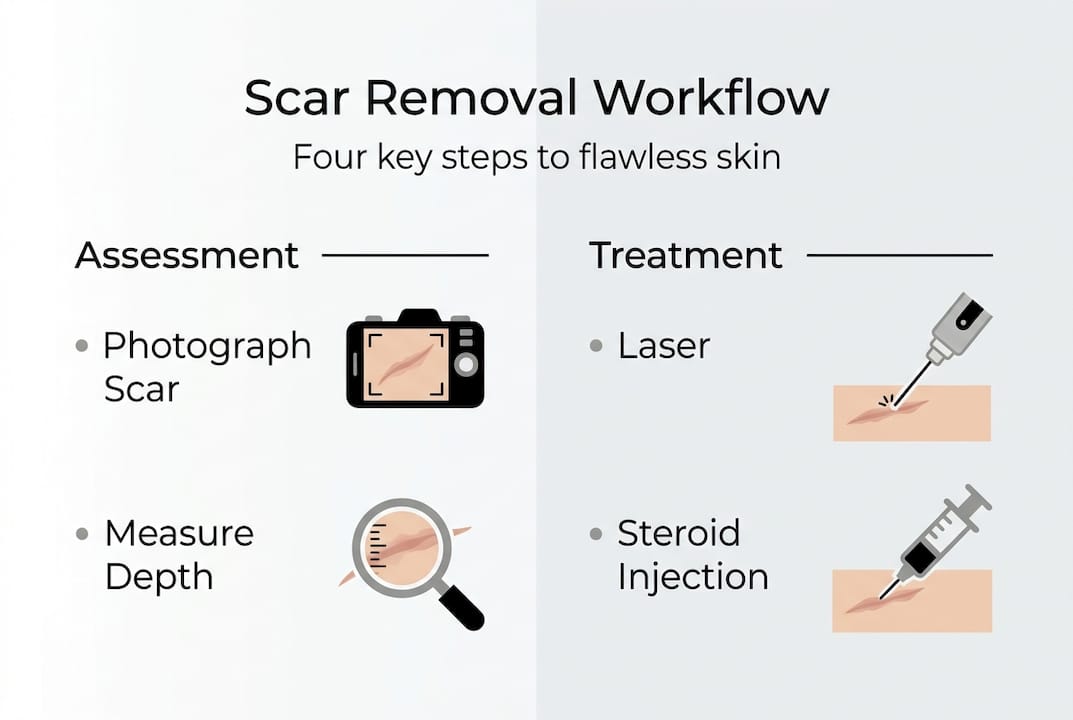 Scar Removal Workflow

Four key steps to flawless skin

Assessment

• Photograph Scar

• Measure Depth

Treatment

• Laser

• Steroid Injection