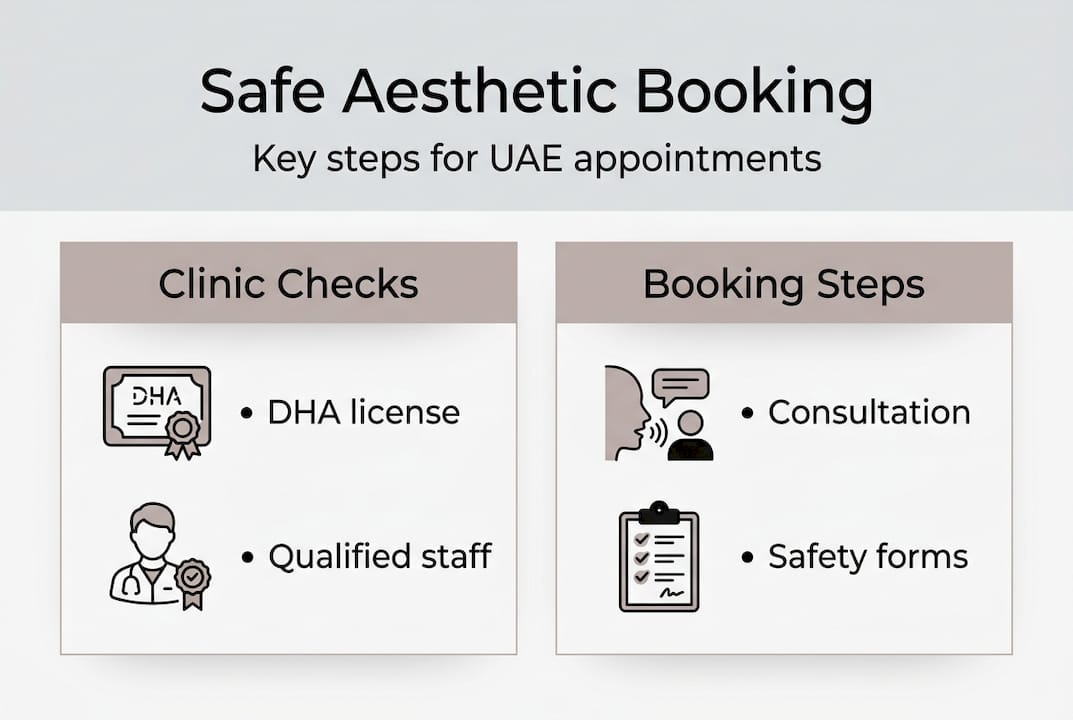 Safe Aesthetic Booking

Key steps for UAE appointments

Clinic Checks

DHA

• DHA license

• Qualified staff

Booking Steps

• Consultation

• Safety forms