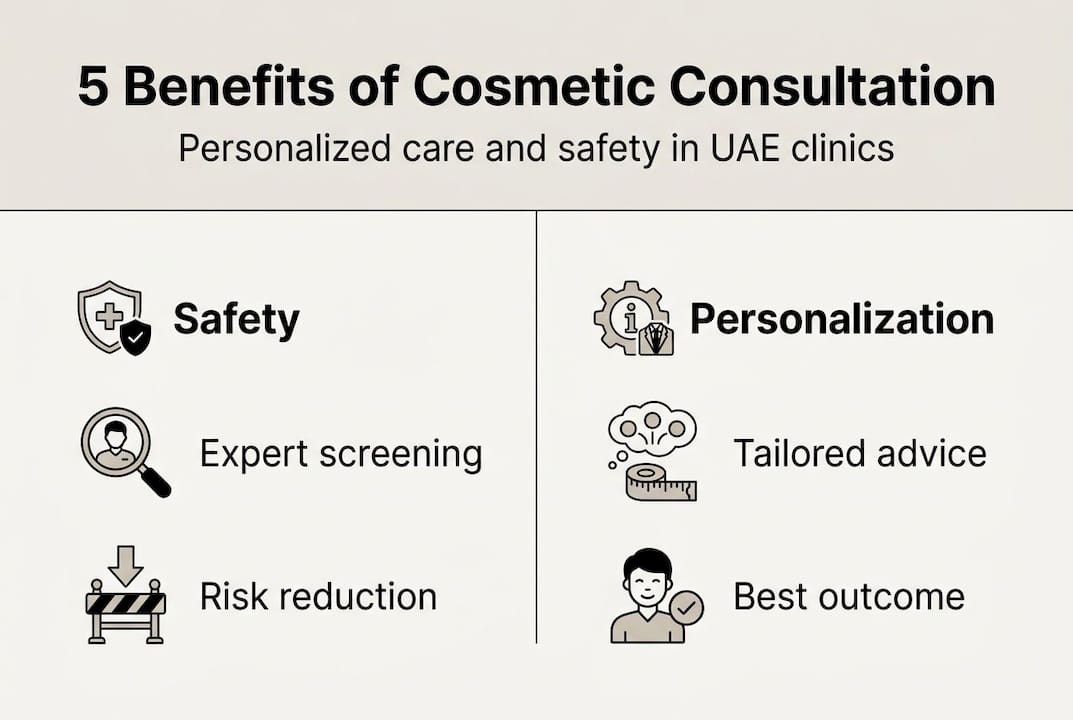 5 Benefits of Cosmetic Consultation

Personalized care and safety in UAE clinics

Safety

Expert screening

Risk reduction

Personalization

Tailored advice

Best outcome