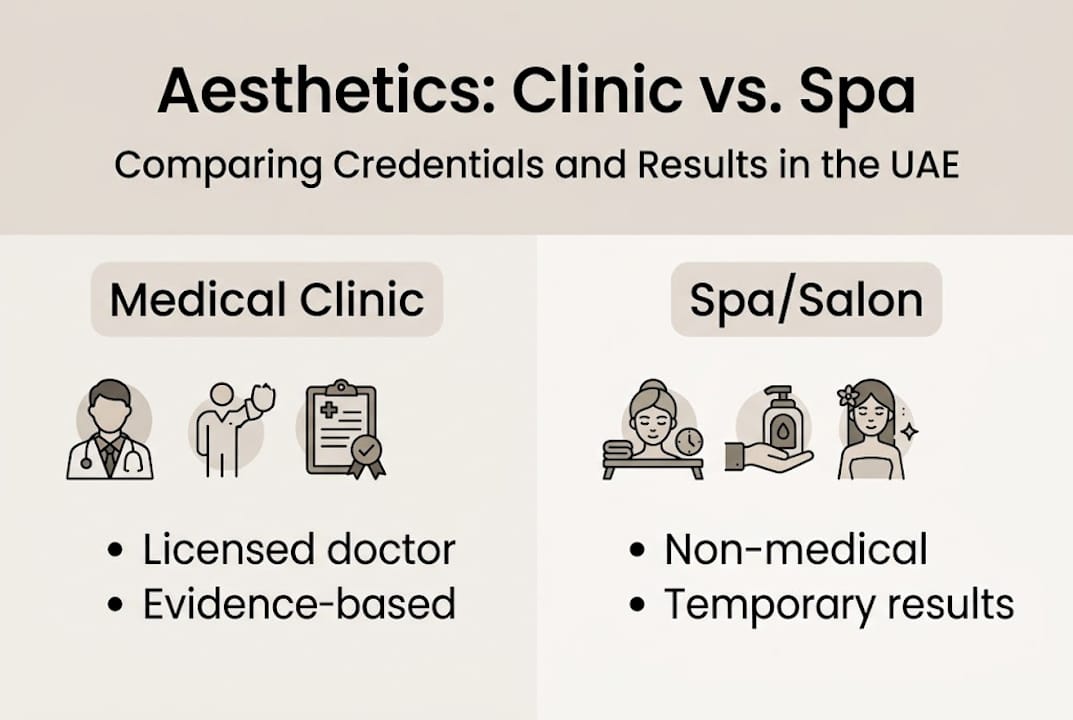 Aesthetics: Clinic vs. Spa

Comparing Credentials and Results in the UAE

Medical Clinic

• Licensed doctor
• Evidence-based

Spa/Salon

• Non-medical
• Temporary results