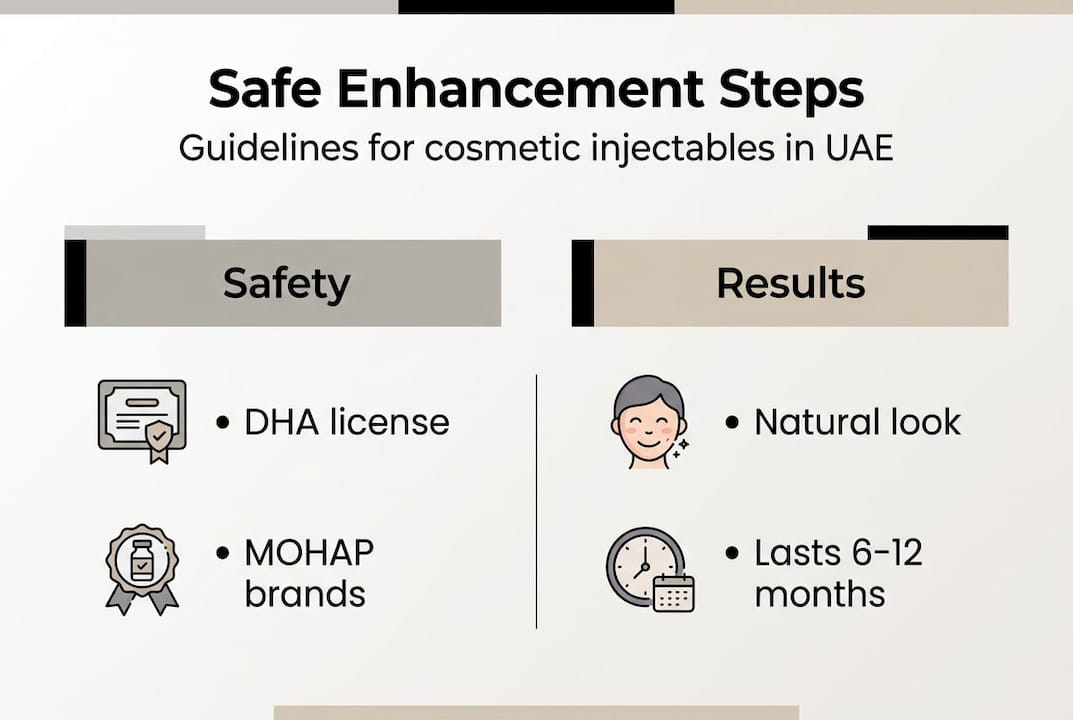 Safe Enhancement Steps
Guidelines for cosmetic injectables in UAE

Safety

• DHA license

• MOHAP brands

Results

• Natural look

• Lasts 6-12 months