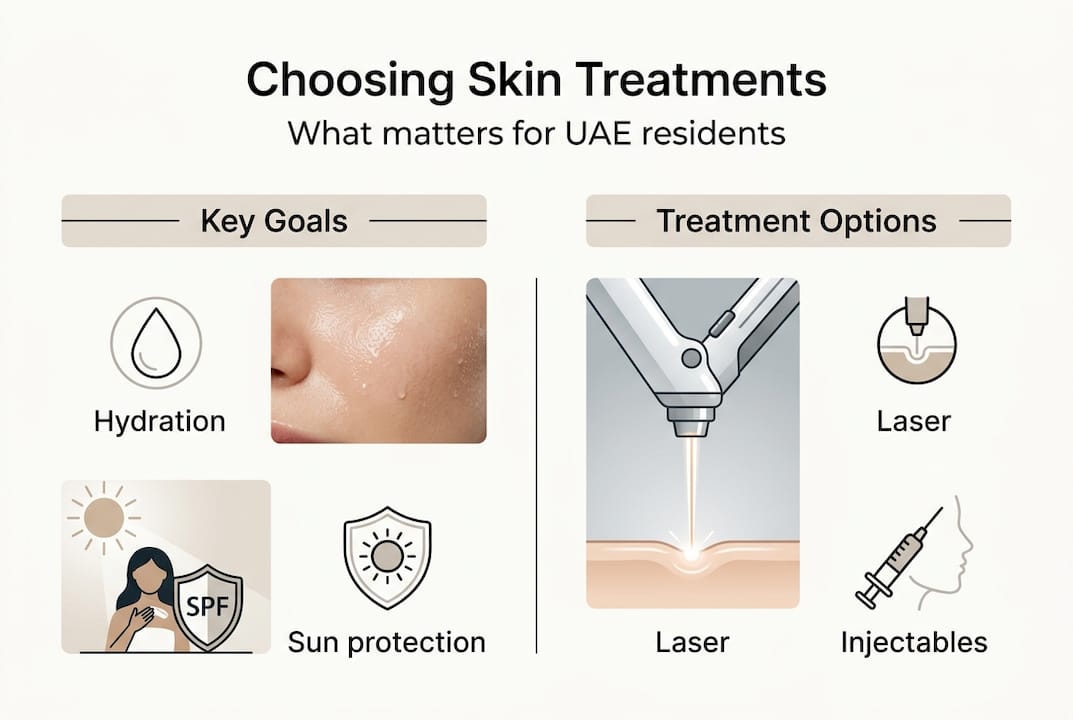 Choosing Skin Treatments
What matters for UAE residents

Key Goals

Hydration

SPF

Sun protection

Treatment Options

Laser

Laser

Injectables