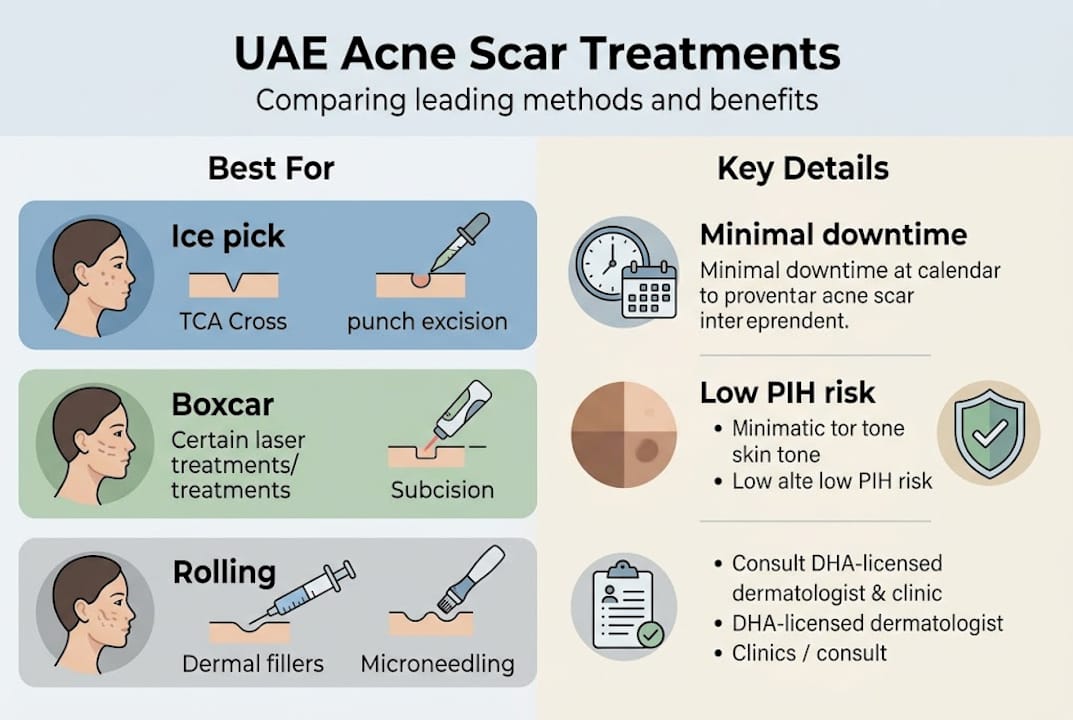 UAE Acne Scar Treatments
Comparing leading methods and benefits

Best For

Ice pick
TCA Cross
punch excision

Boxcar
Certain laser treatments/ treatments
Subcision

Rolling
Dermal fillers
Microneedling

Key Details

Minimal downtime
Minimal downtime at calendar to proventar acne scar interependent.

Low PIH risk
• Minimatic tor tone skin tone
• Low alte low PIH risk

• Consult DHA-licensed dermatologist & clinic
• DHA-licensed dermatologist
• Clinics / consult