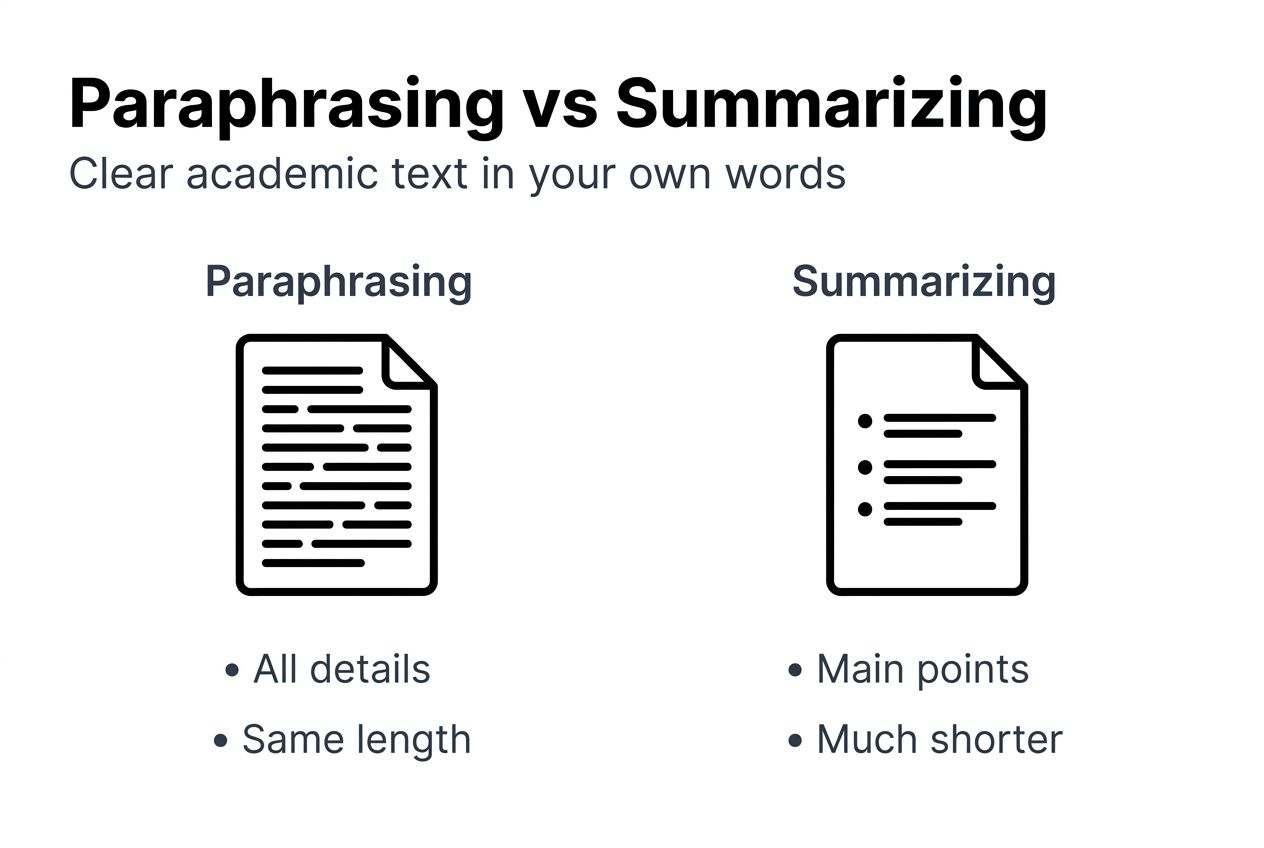 Paraphrasing vs Summarizing
Clear academic text in your own words

Paraphrasing

• All details
• Same length

Summarizing

• Main points
• Much shorter