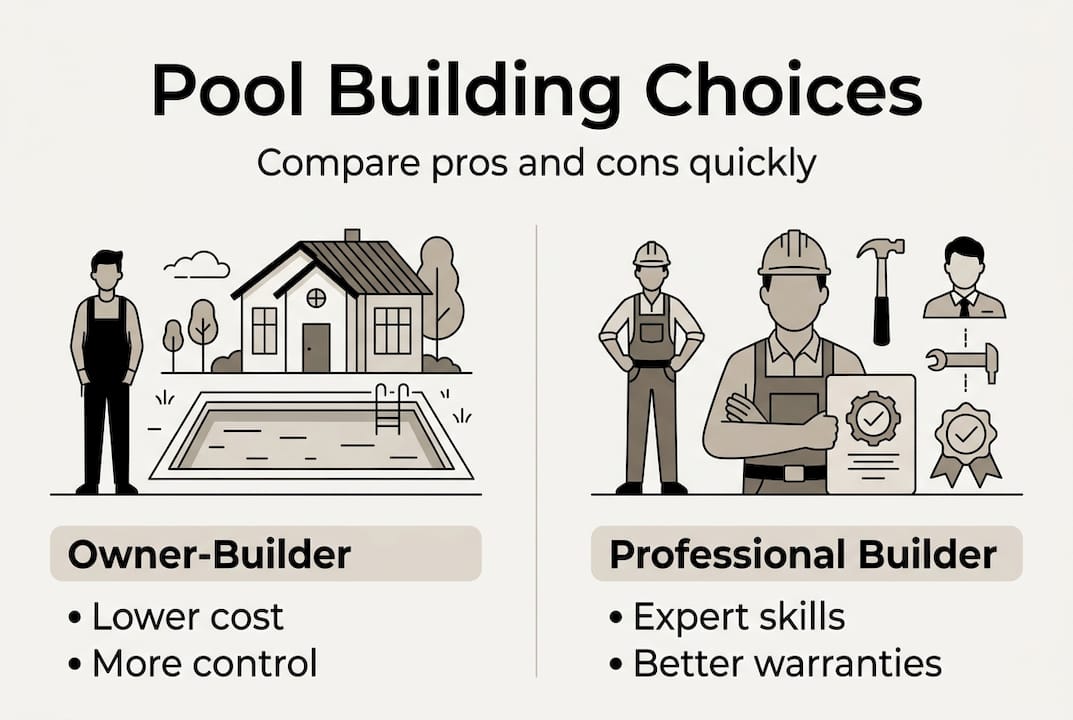 Pool Building Choices

Compare pros and cons quickly

Owner-Builder

• Lower cost
• More control

Professional Builder

• Expert skills
• Better warranties