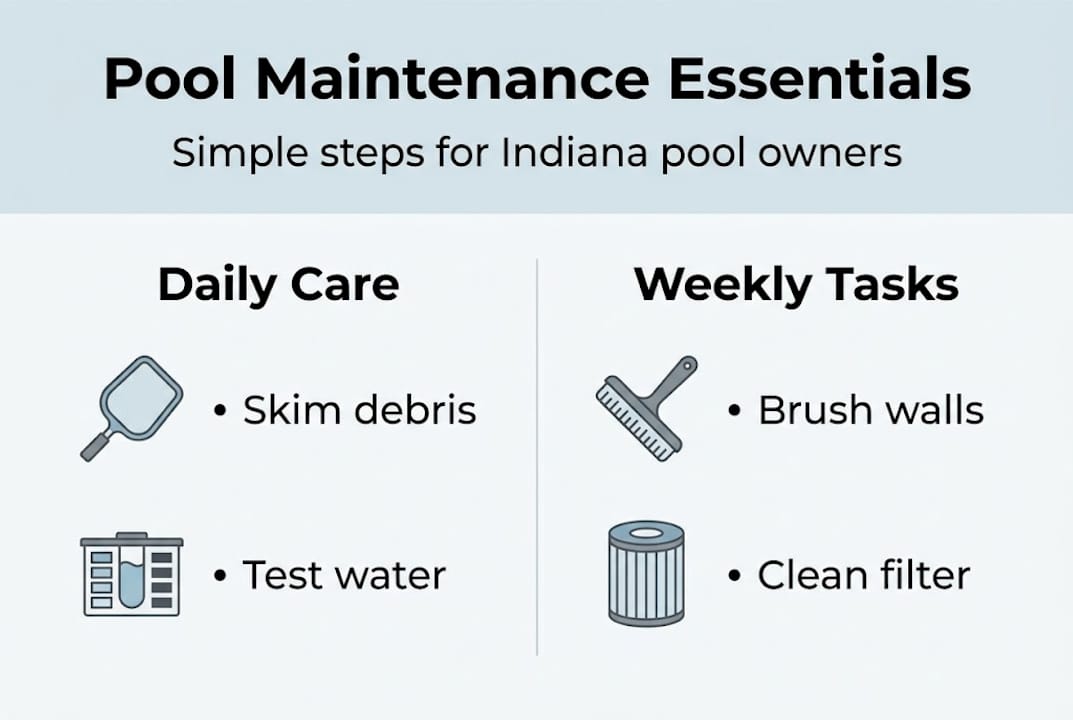 Pool Maintenance Essentials

Simple steps for Indiana pool owners

Daily Care

• Skim debris

• Test water

Weekly Tasks

• Brush walls

• Clean filter