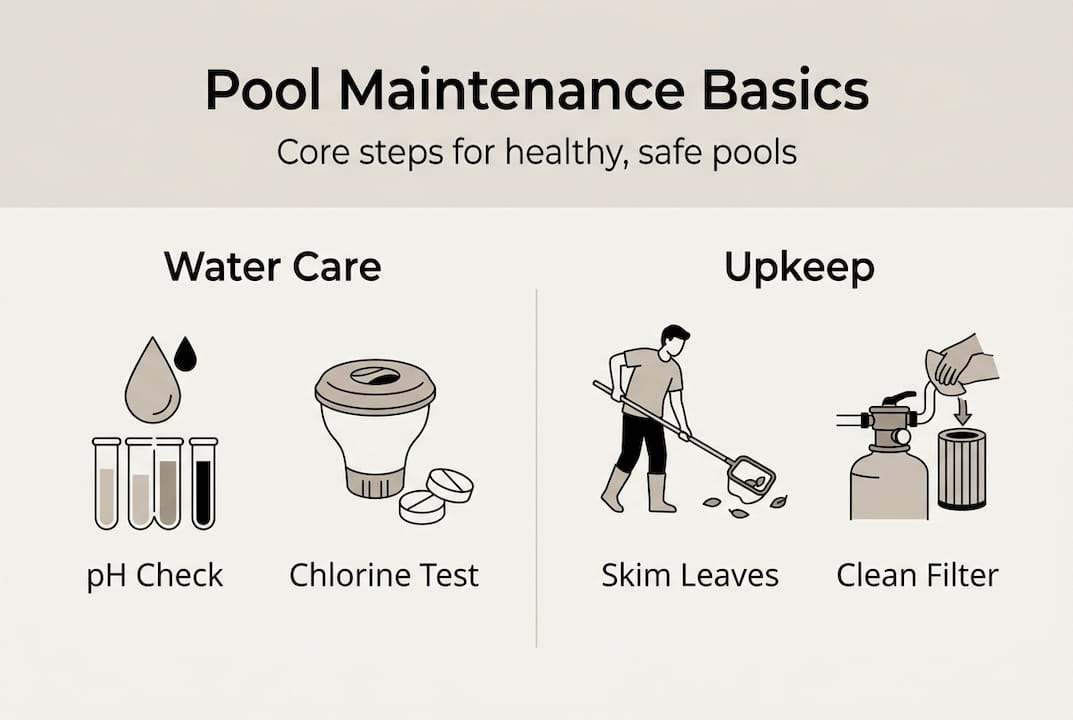 Pool Maintenance Basics

Core steps for healthy, safe pools

Water Care

pH Check

Chlorine Test

Upkeep

Skim Leaves

Clean Filter