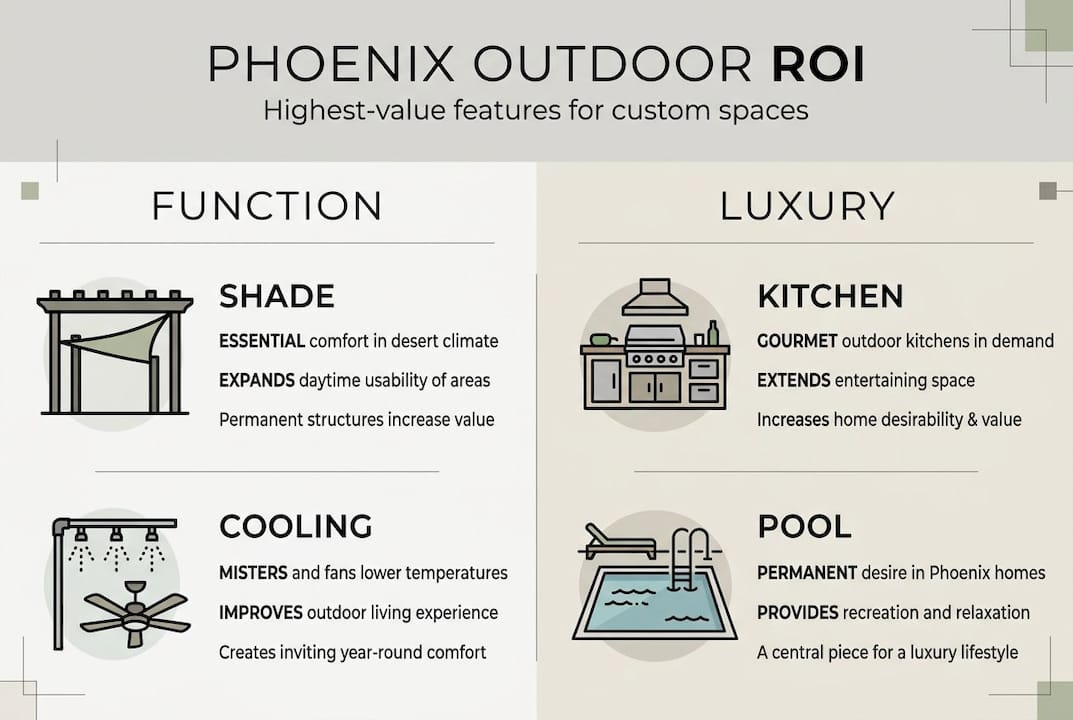 PHOENIX OUTDOOR ROI
Highest-value features for custom spaces

FUNCTION

SHADE
ESSENTIAL comfort in desert climate
EXPANDS daytime usability of areas
Permanent structures increase value

COOLING
MISTERS and fans lower temperatures
IMPROVES outdoor living experience
Creates inviting year-round comfort

LUXURY

KITCHEN
GOURMET outdoor kitchens in demand
EXTENDS entertaining space
Increases home desirability & value

POOL
PERMANENT desire in Phoenix homes
PROVIDES recreation and relaxation
A central piece for a luxury lifestyle