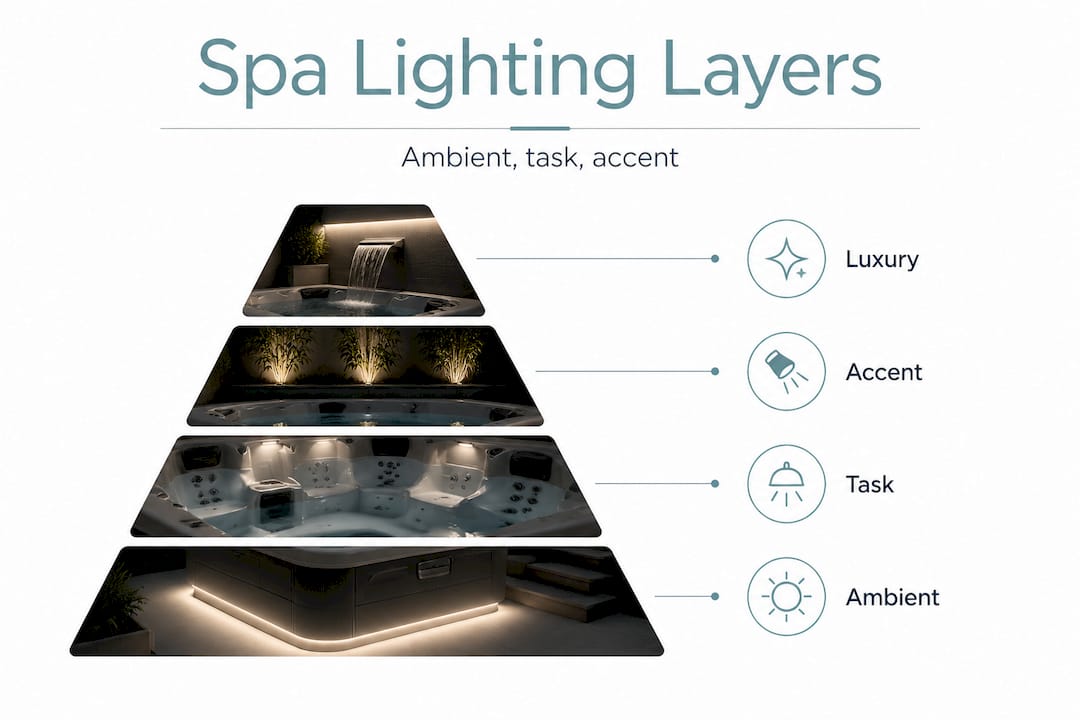 Spa Lighting Layers

Ambient, task, accent

Luxury

Accent

Task

Ambient