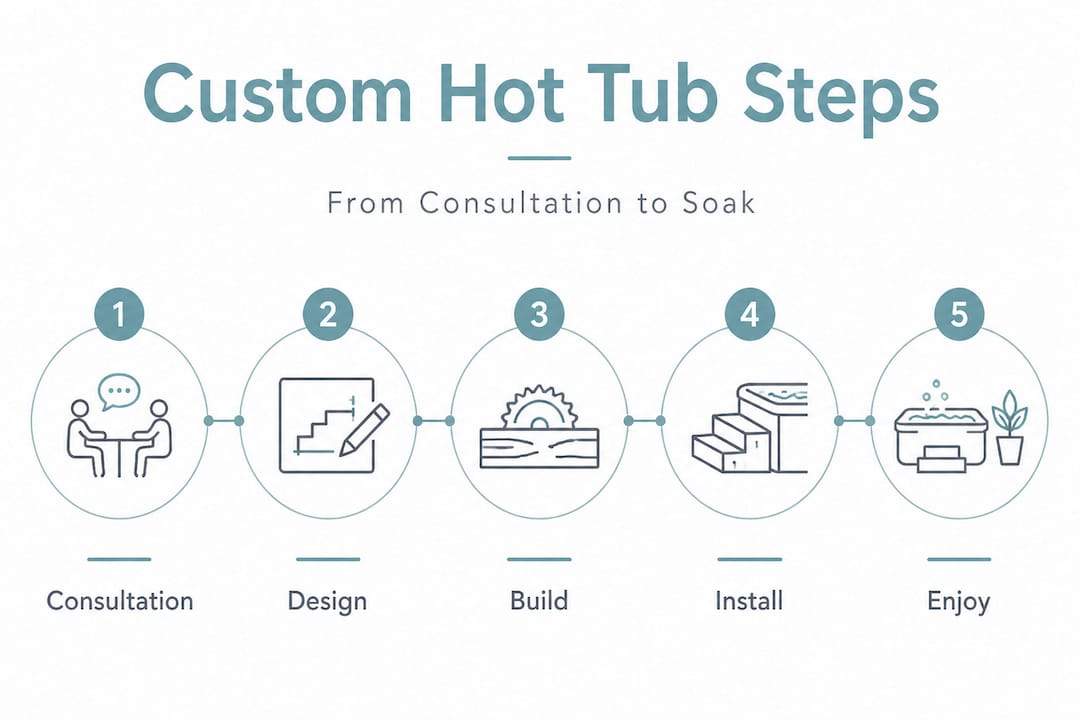 Custom Hot Tub Steps

From Consultation to Soak

1

Consultation

2

Design

3

Build

4

Install

5

Enjoy