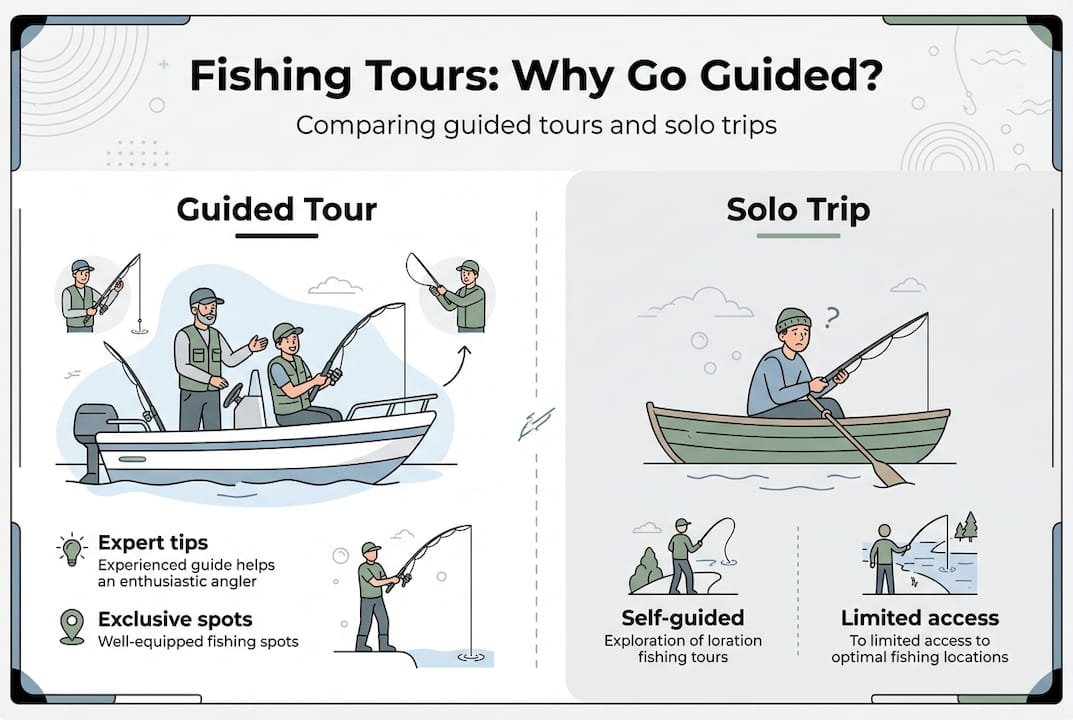 Fishing Tours: Why Go Guided?

Comparing guided tours and solo trips

Guided Tour

Expert tips
Experienced guide helps an enthusiastic angler

Exclusive spots
Well-equipped fishing spots

Solo Trip

?

Self-guided
Exploration of loration fishing tours

Limited access
To limited access to optimal fishing locations