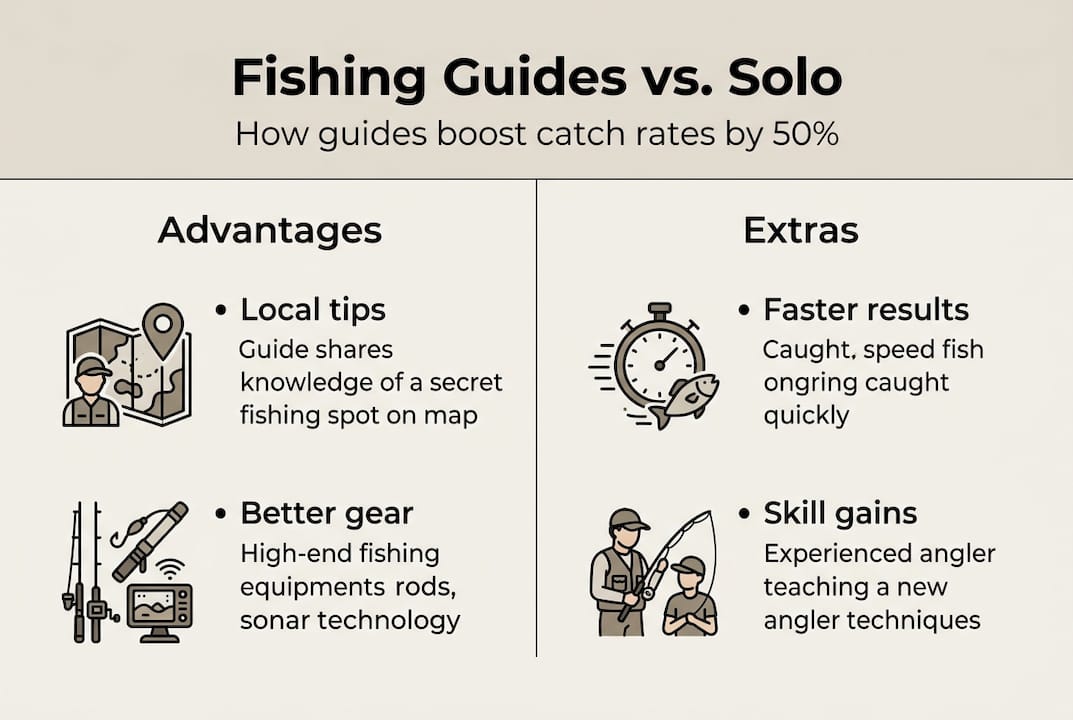 Fishing Guides vs. Solo

How guides boost catch rates by 50%

Advantages

• Local tips
Guide shares knowledge of a secret fishing spot on map

• Better gear
High-end fishing equipments rods, sonar technology

Extras

• Faster results
Caught, speed fish ongring caught quickly

• Skill gains
Experienced angler teaching a new angler techniques