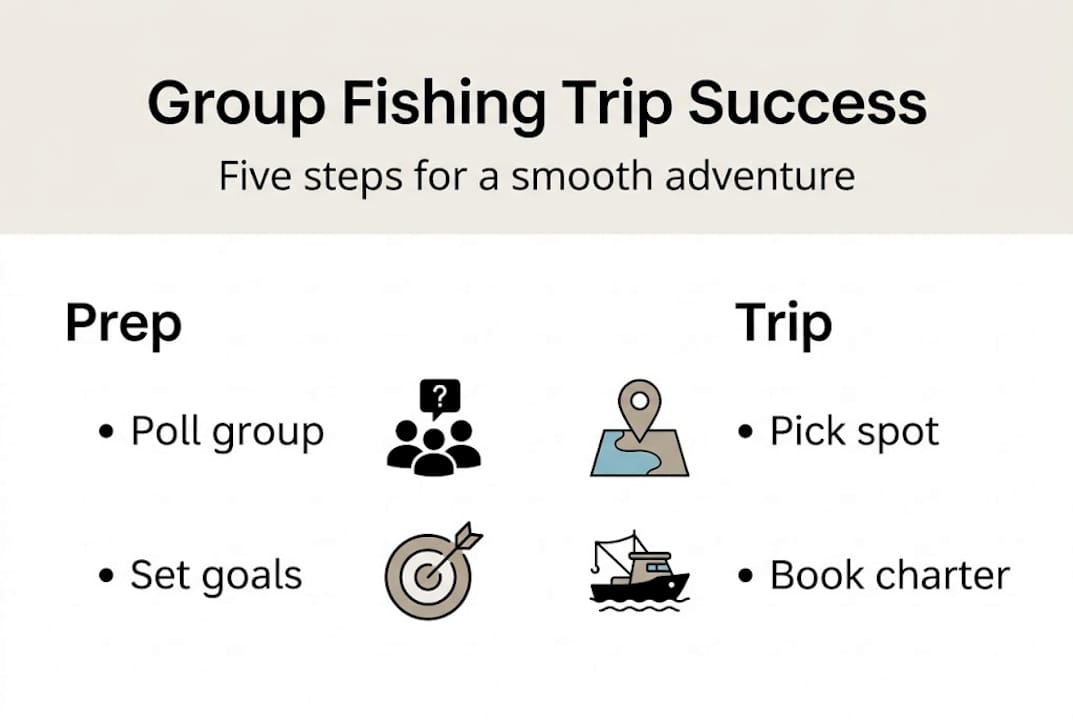 Group Fishing Trip Success

Five steps for a smooth adventure

Prep

• Poll group

?

• Set goals

Trip

• Pick spot

• Book charter