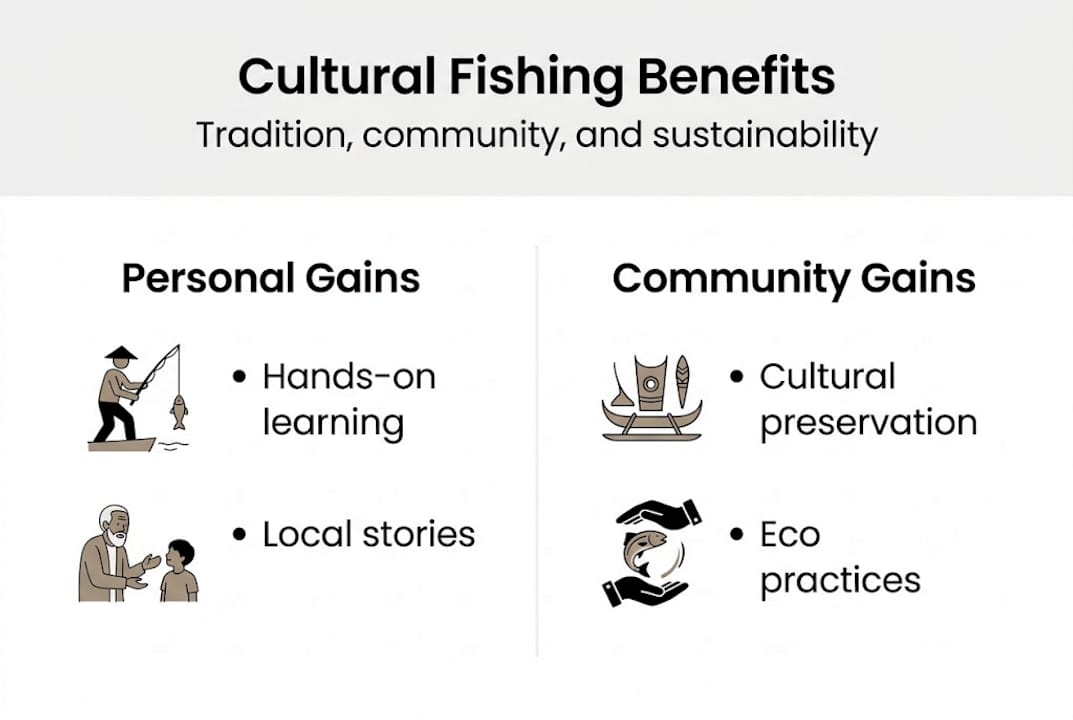 Cultural Fishing Benefits
Tradition, community, and sustainability

Personal Gains

• Hands-on learning

• Local stories

Community Gains

• Cultural preservation

• Eco practices