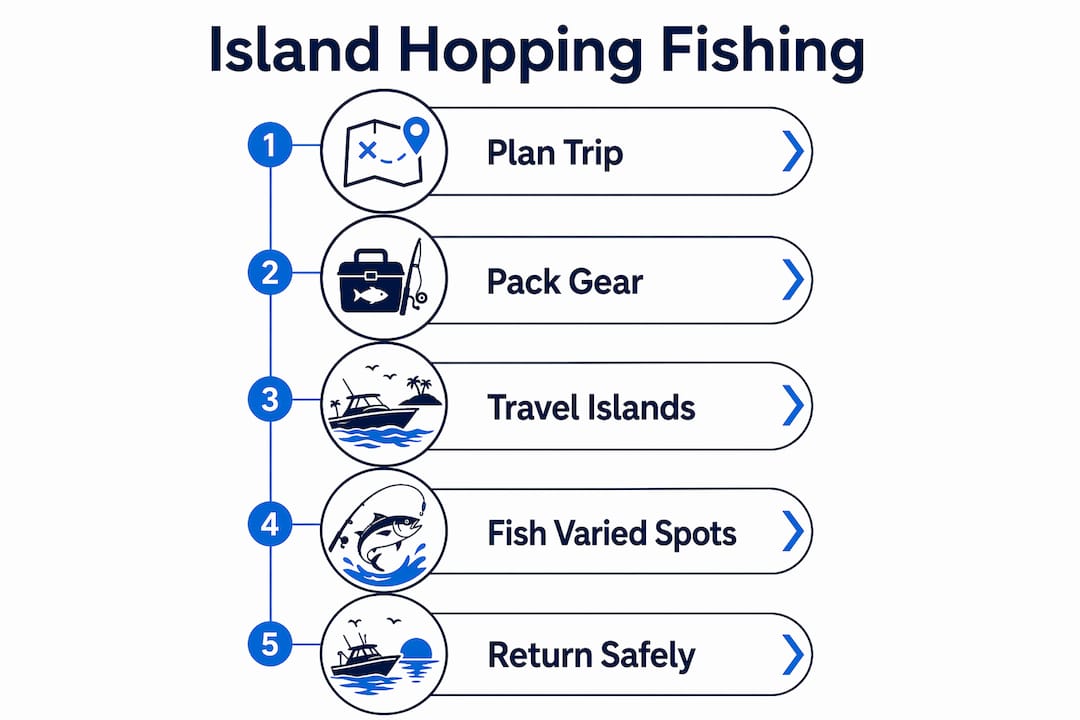 Island Hopping Fishing

1 Plan Trip

2 Pack Gear

3 Travel Islands

4 Fish Varied Spots

5 Return Safely