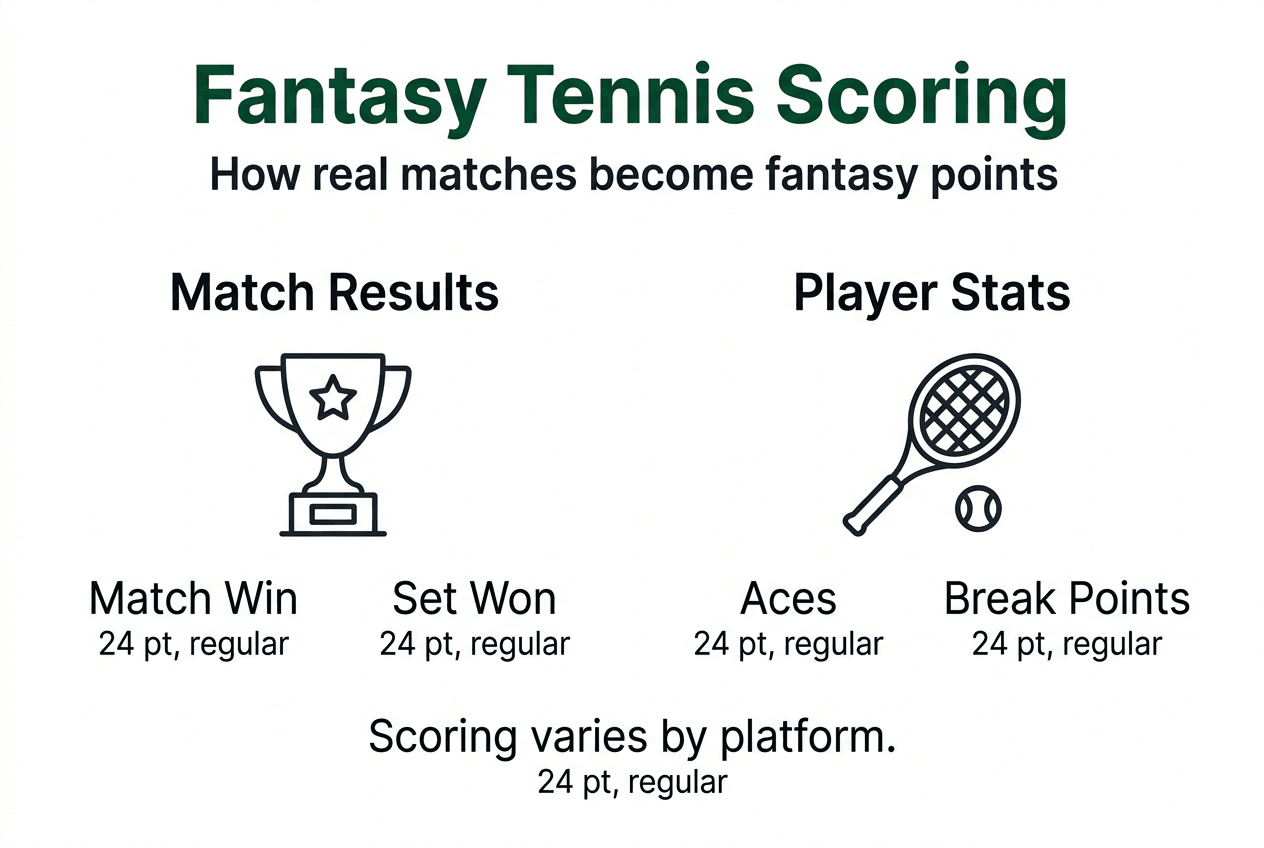 Fantasy Tennis Scoring
How real matches become fantasy points

Match Results

Match Win
24 pt, regular

Set Won
24 pt, regular

Player Stats

Aces
24 pt, regular

Break Points
24 pt, regular

Scoring varies by platform.
24 pt, regular