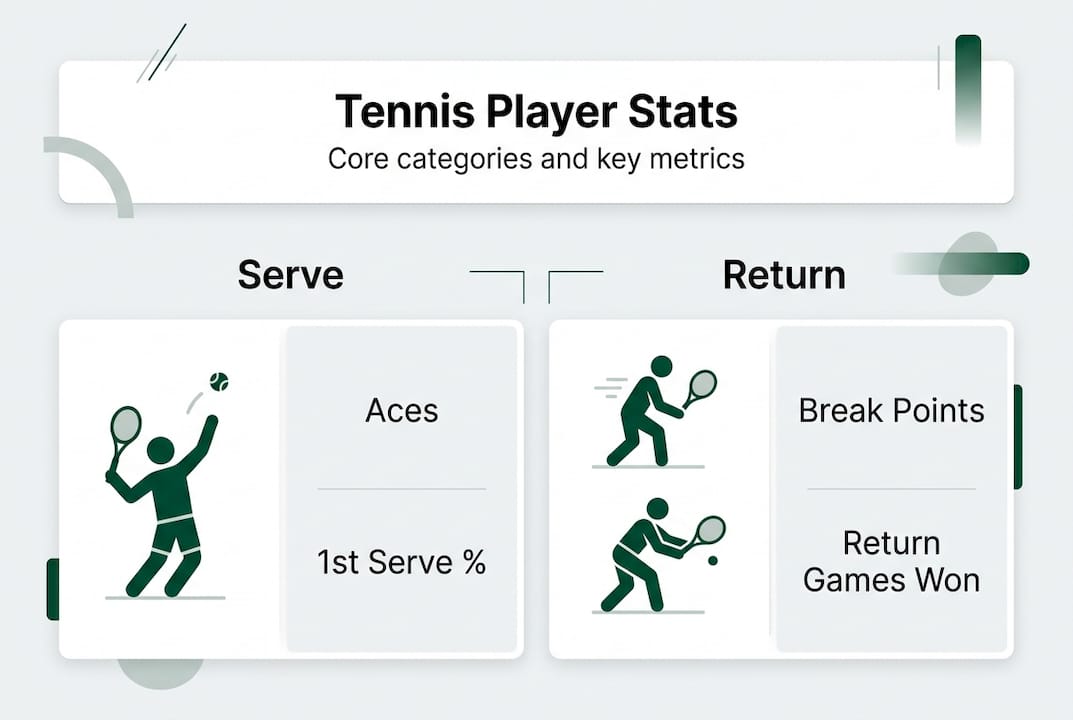 Tennis Player Stats
Core categories and key metrics

Serve

Aces

1st Serve %

Return

Break Points

Return Games Won