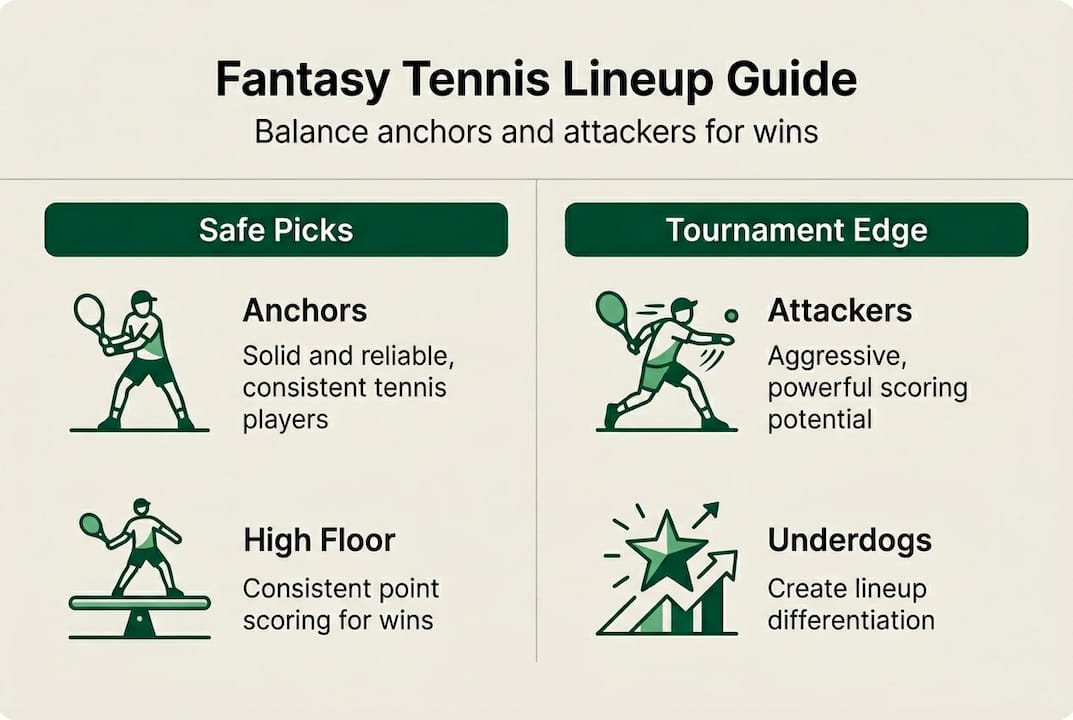 Fantasy Tennis Lineup Guide

Balance anchors and attackers for wins

Safe Picks

Anchors

Solid and reliable, consistent tennis players

High Floor

Consistent point scoring for wins

Tournament Edge

Attackers

Aggressive, powerful scoring potential

Underdogs

Create lineup differentiation