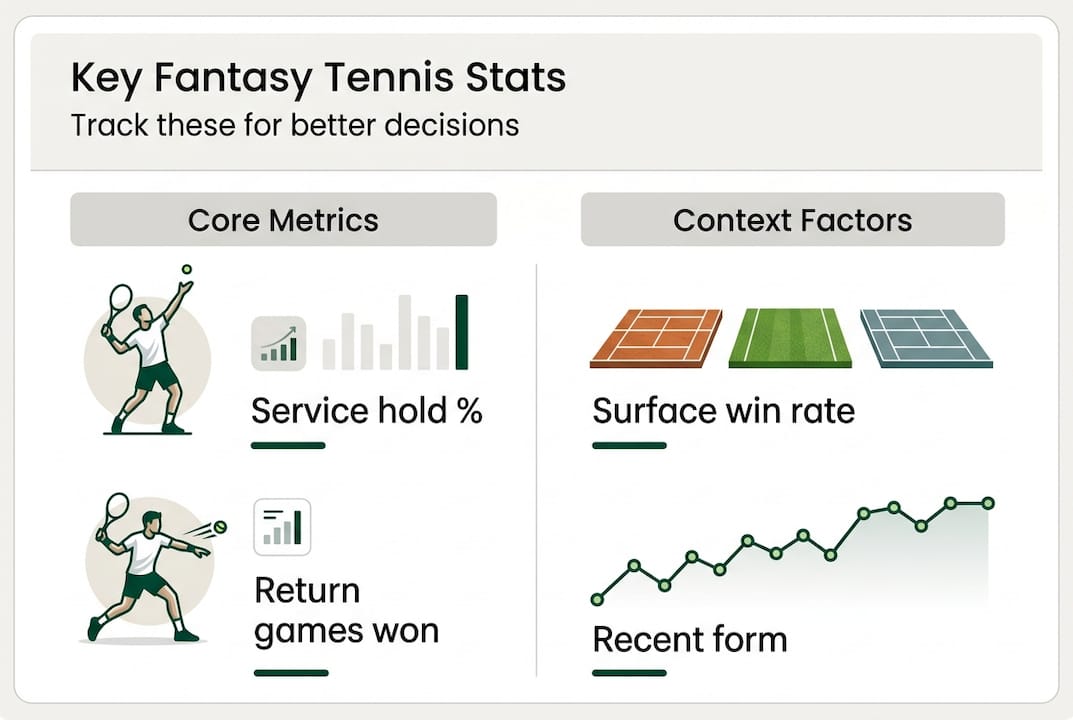 Key Fantasy Tennis Stats
Track these for better decisions

Core Metrics

Service hold %

Return games won

Context Factors

Surface win rate

Recent form