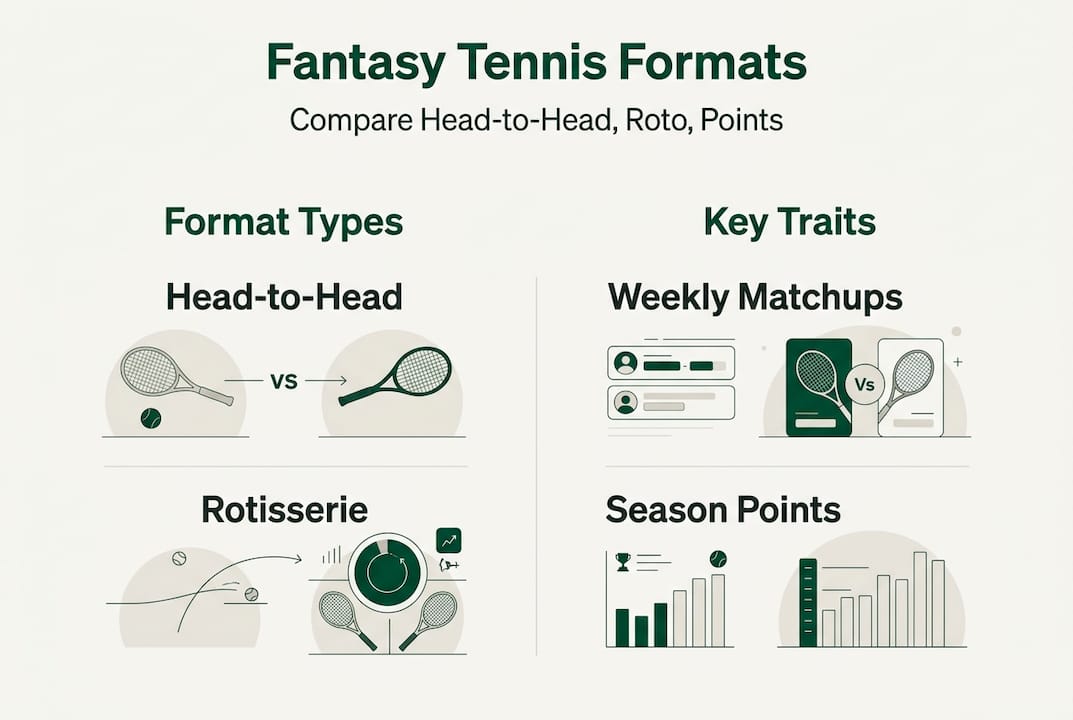 Fantasy Tennis Formats

Compare Head-to-Head, Roto, Points

Format Types

Head-to-Head

vs

Rotisserie

Key Traits

Weekly Matchups

Vs

Season Points