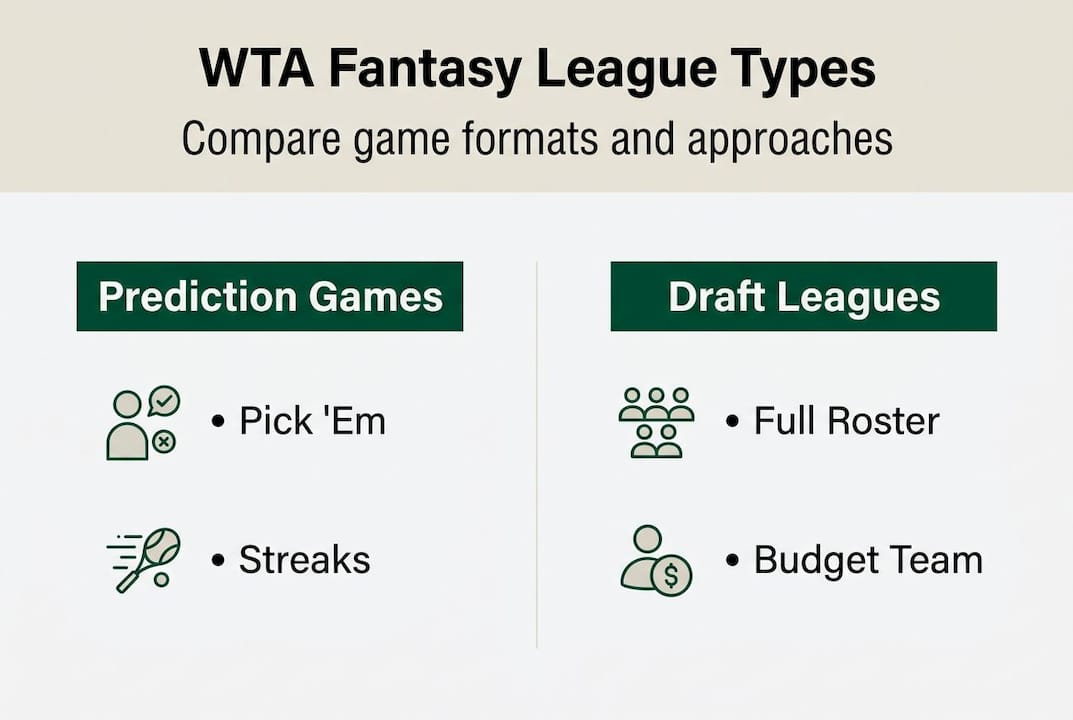 WTA Fantasy League Types

Compare game formats and approaches

Prediction Games

• Pick 'Em

• Streaks

Draft Leagues

• Full Roster

• Budget Team