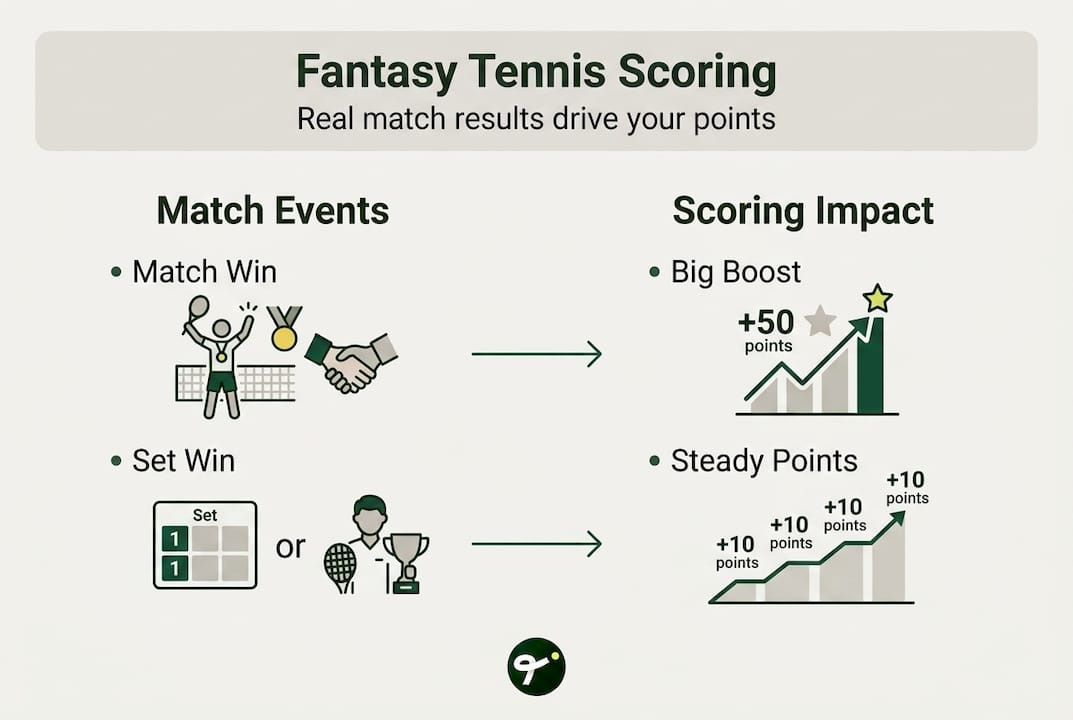 Fantasy Tennis Scoring
Real match results drive your points

Match Events

• Match Win

• Set Win

Set
1
1

or

Scoring Impact

• Big Boost

+50
points

• Steady Points

+10
points
+10
points
+10
points
+10
points